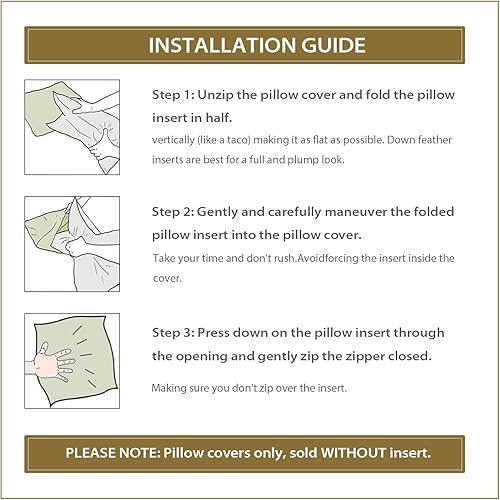 INSTALLATION GUIDE

Step 1: Unzip the pillow cover and fold the pillow insert in half.

vertically (like a taco) making it as flat as possible. Down feather inserts are best for a full and plump look.

Step 2: Gently and carefully maneuver the folded pillow insert into the pillow cover.

Take your time and don't rush.Avoidforcing the insert inside the cover.

Step 3: Press down on the pillow insert through the opening and gently zip the zipper closed.

Making sure you don't zip over the insert.

PLEASE NOTE: Pillow covers only, sold WITHOUT insert.