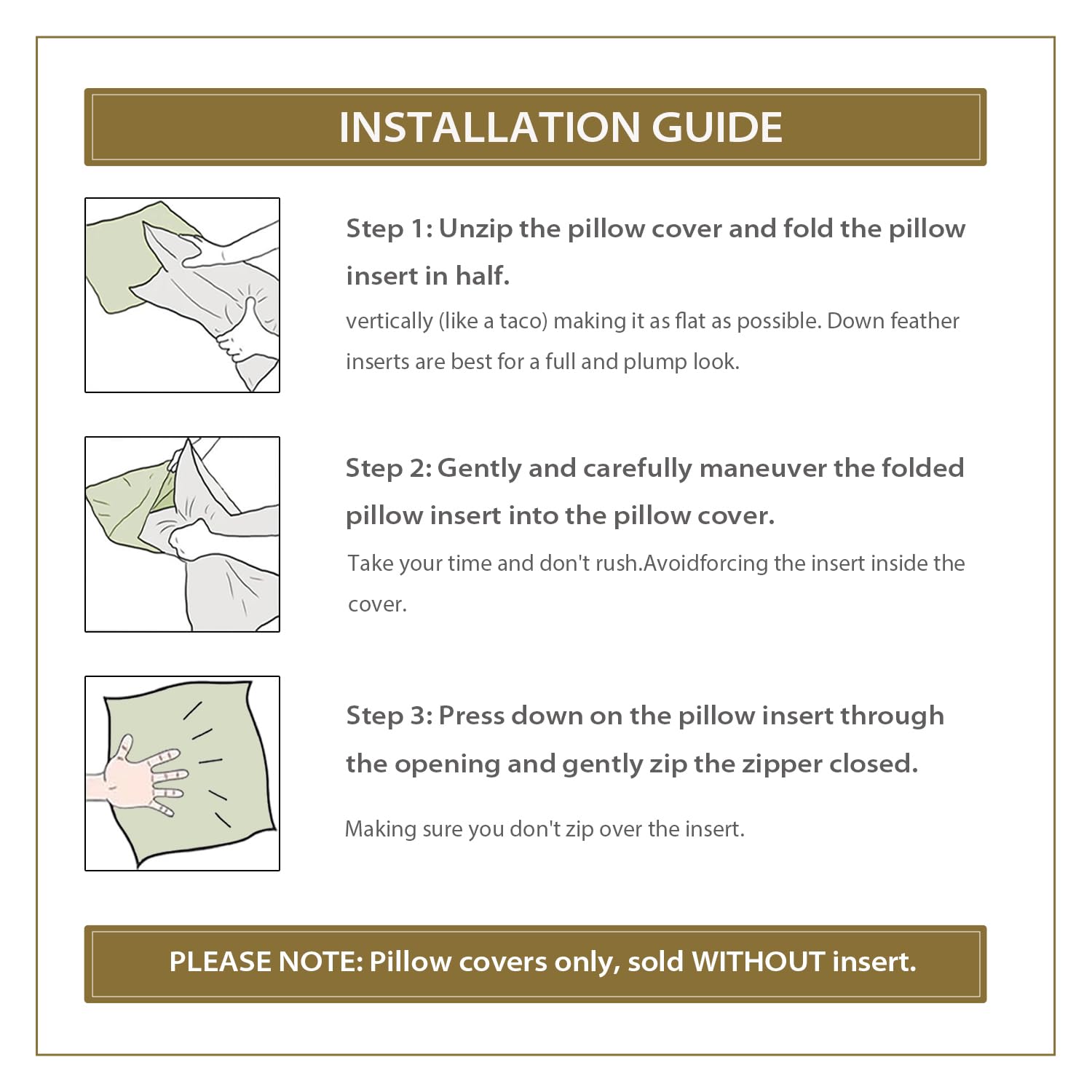 INSTALLATION GUIDE

Step 1: Unzip the pillow cover and fold the pillow insert in half.

vertically (like a taco) making it as flat as possible. Down feather inserts are best for a full and plump look.

Step 2: Gently and carefully maneuver the folded pillow insert into the pillow cover.

Take your time and don't rush.Avoidforcing the insert inside the cover.

Step 3: Press down on the pillow insert through the opening and gently zip the zipper closed.

Making sure you don't zip over the insert.

PLEASE NOTE: Pillow covers only, sold WITHOUT insert.