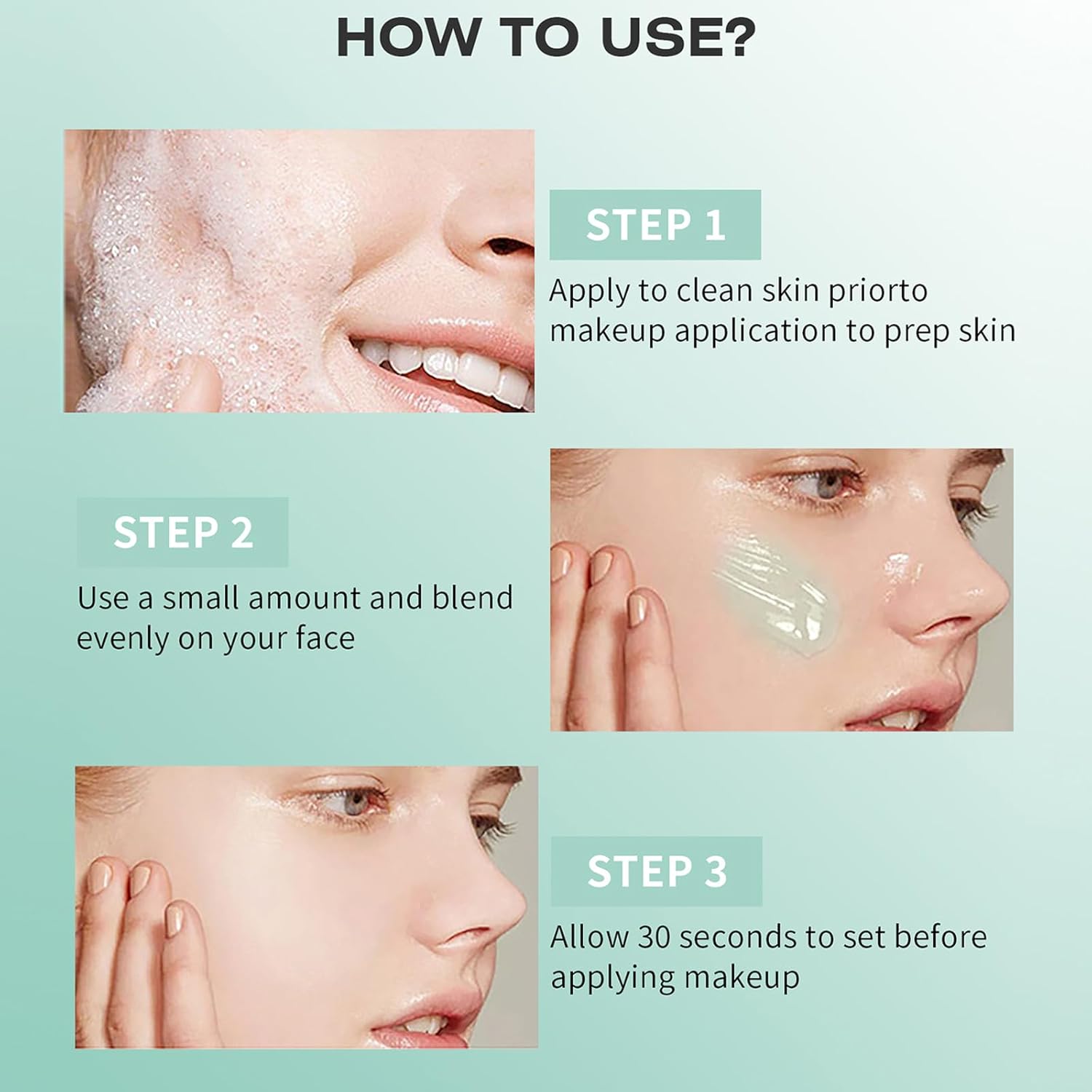 HOW TO USE?

STEP 1

Apply to clean skin priorto makeup application to prep skin

STEP 2

Use a small amount and blend evenly on your face

STEP 3

Allow 30 seconds to set before applying makeup