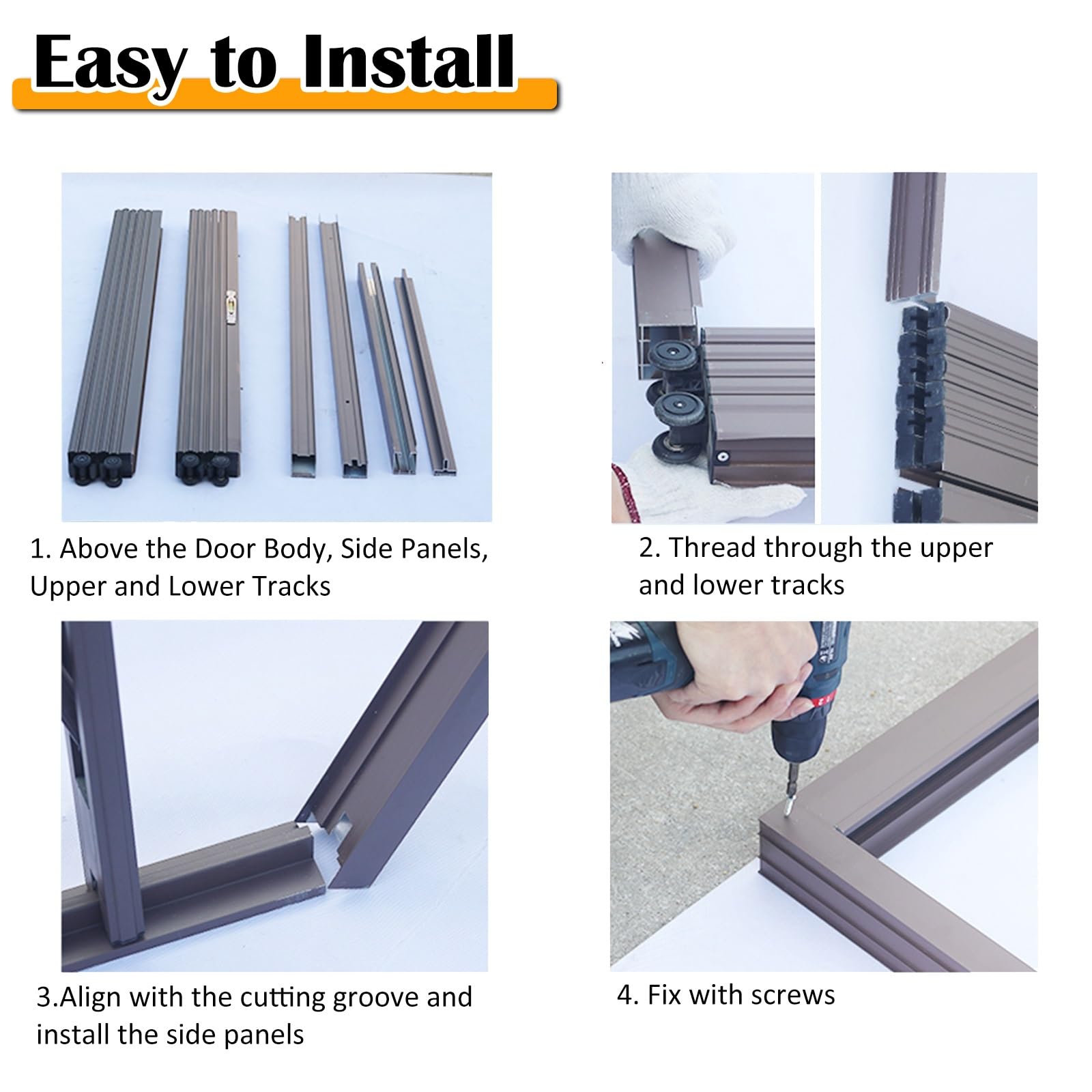 Easy to Install

1. Above the Door Body, Side Panels, Upper and Lower Tracks

2. Thread through the upper and lower tracks

3.Align with the cutting groove and install the side panels

4. Fix with screws