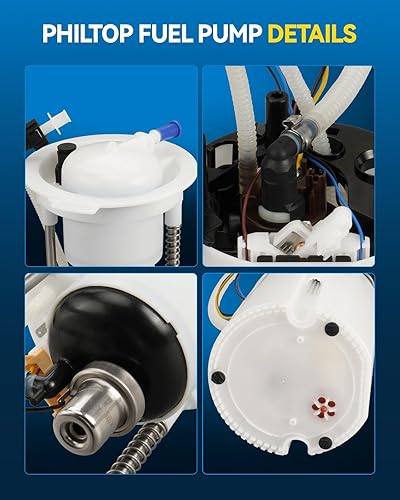 PHILTOP FUEL PUMP DETAILS