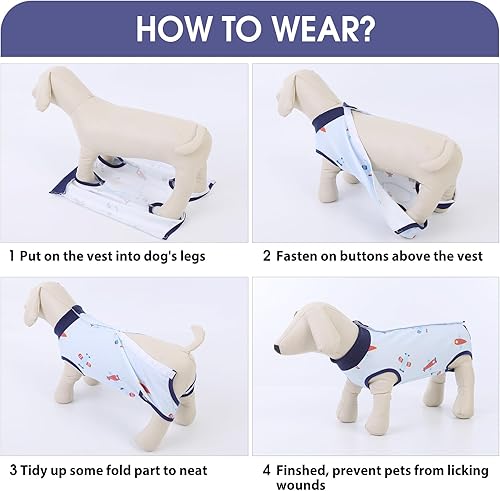 HOW TO WEAR?

1 Put on the vest into dog's legs

2 Fasten on buttons above the vest

3 Tidy up some fold part to neat

4 Finshed, prevent pets from licking wounds