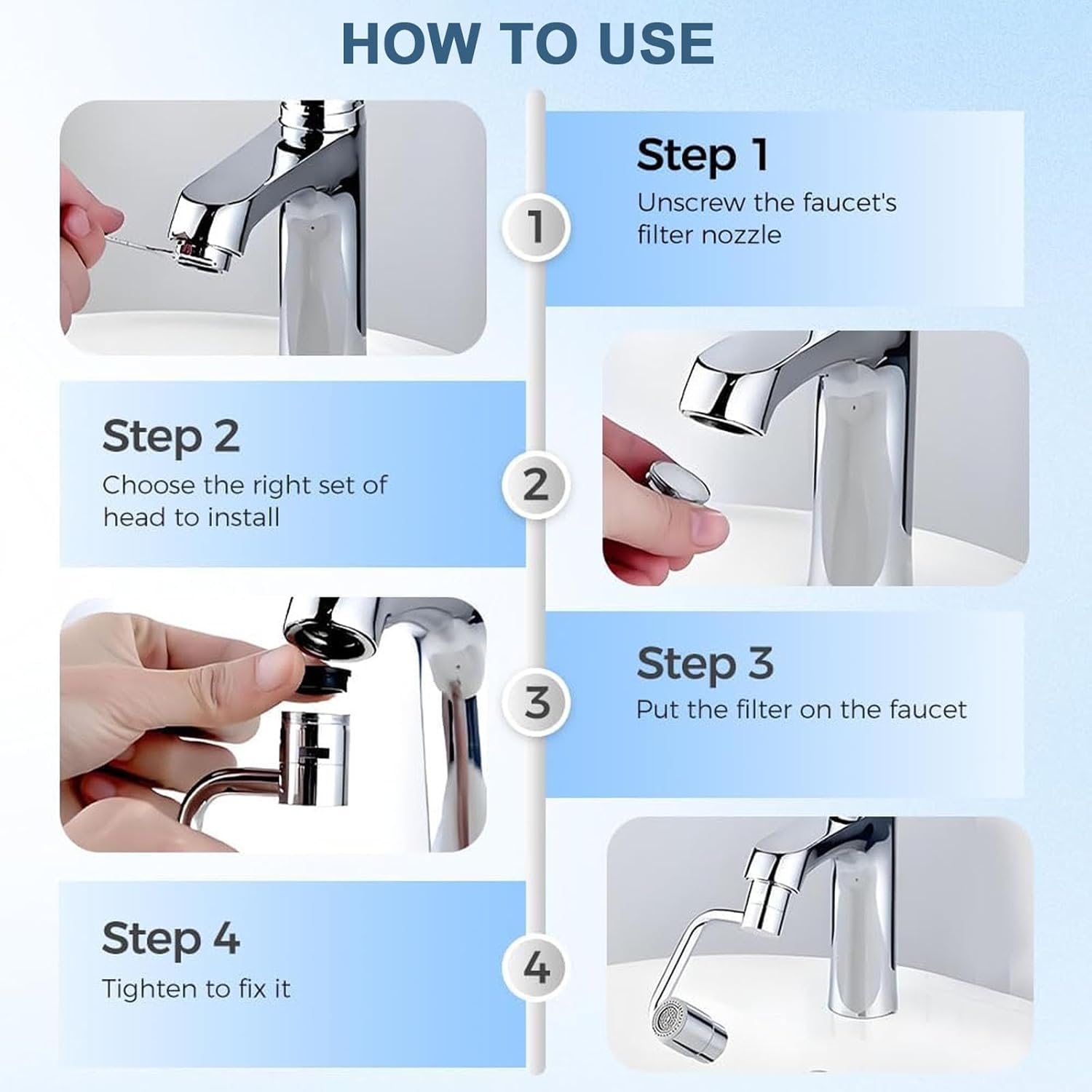 HOW TO USE

1

Step 1
Unscrew the faucet's filter nozzle

Step 2
Choose the right set of head to install

2

3

Step 3
Put the filter on the faucet

Step 4
Tighten to fix it

4