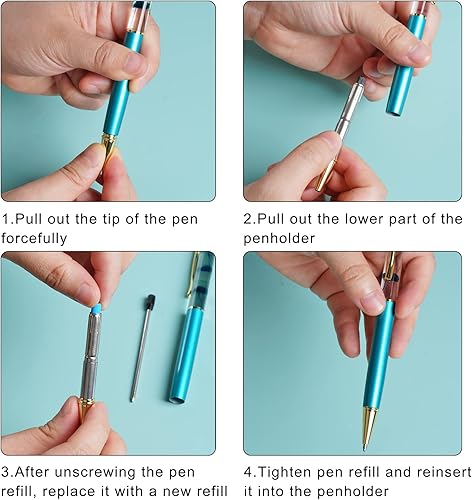 1.Pull out the tip of the pen forcefully

2.Pull out the lower part of the penholder

3.After unscrewing the pen refill, replace it with a new refill

4.Tighten pen refill and reinsert it into the penholder