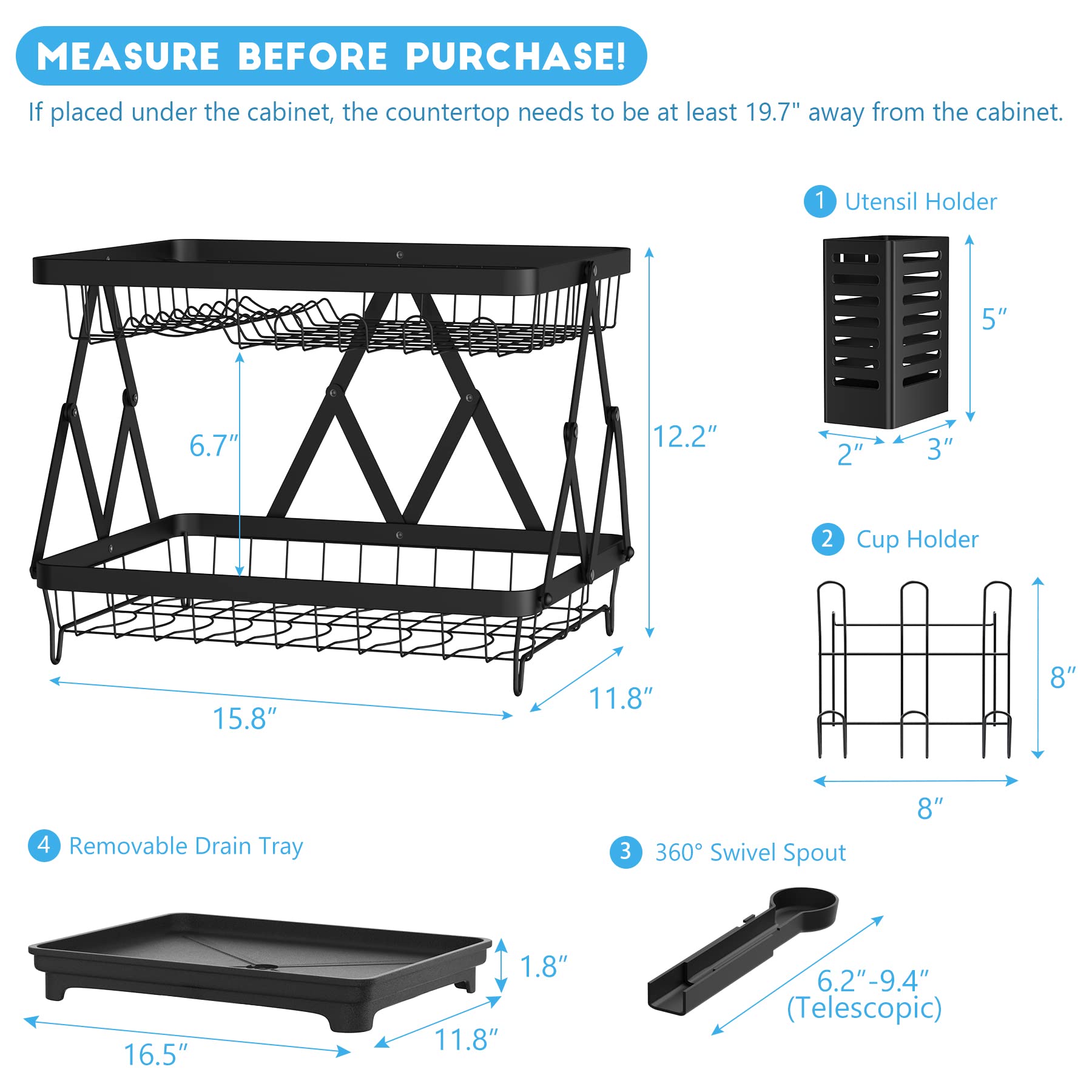 MEASURE BEFORE PURCHASE!

If placed under the cabinet, the countertop needs to be at least 19.7" away from the cabinet.

6.7″

12.2″

15.8″

11.8″

1 Utensil Holder

5″

2″

3″

2 Cup Holder

8″

8″

4 Removable Drain Tray

1.8″

16.5″

11.8″

3 360° Swivel Spout

6.2″-9.4″ (Telescopic)