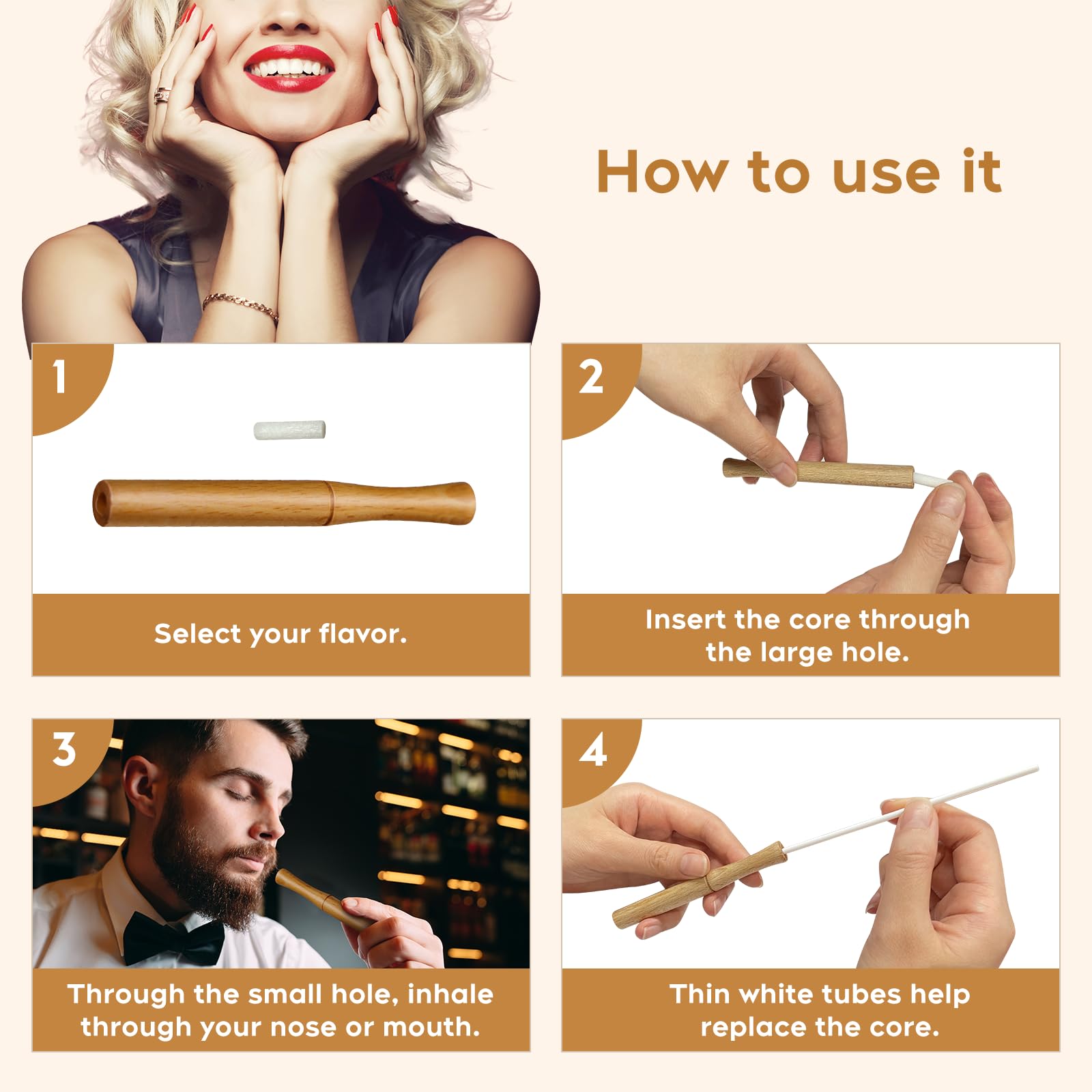 How to use it

1

Select your flavor.

2

Insert the core through the large hole.

3

Through the small hole, inhale through your nose or mouth.

4

Thin white tubes help replace the core.