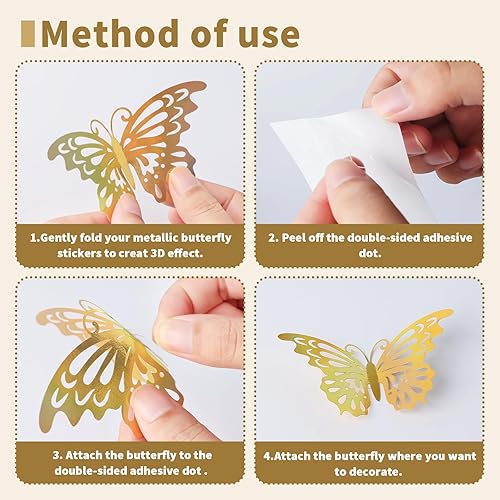 Method of use

1.Gently fold your metallic butterfly stickers to creat 3D effect.

2. Peel off the double-sided adhesive dot.

3. Attach the butterfly to the double-sided adhesive dot .

4.Attach the butterfly where you want to decorate.