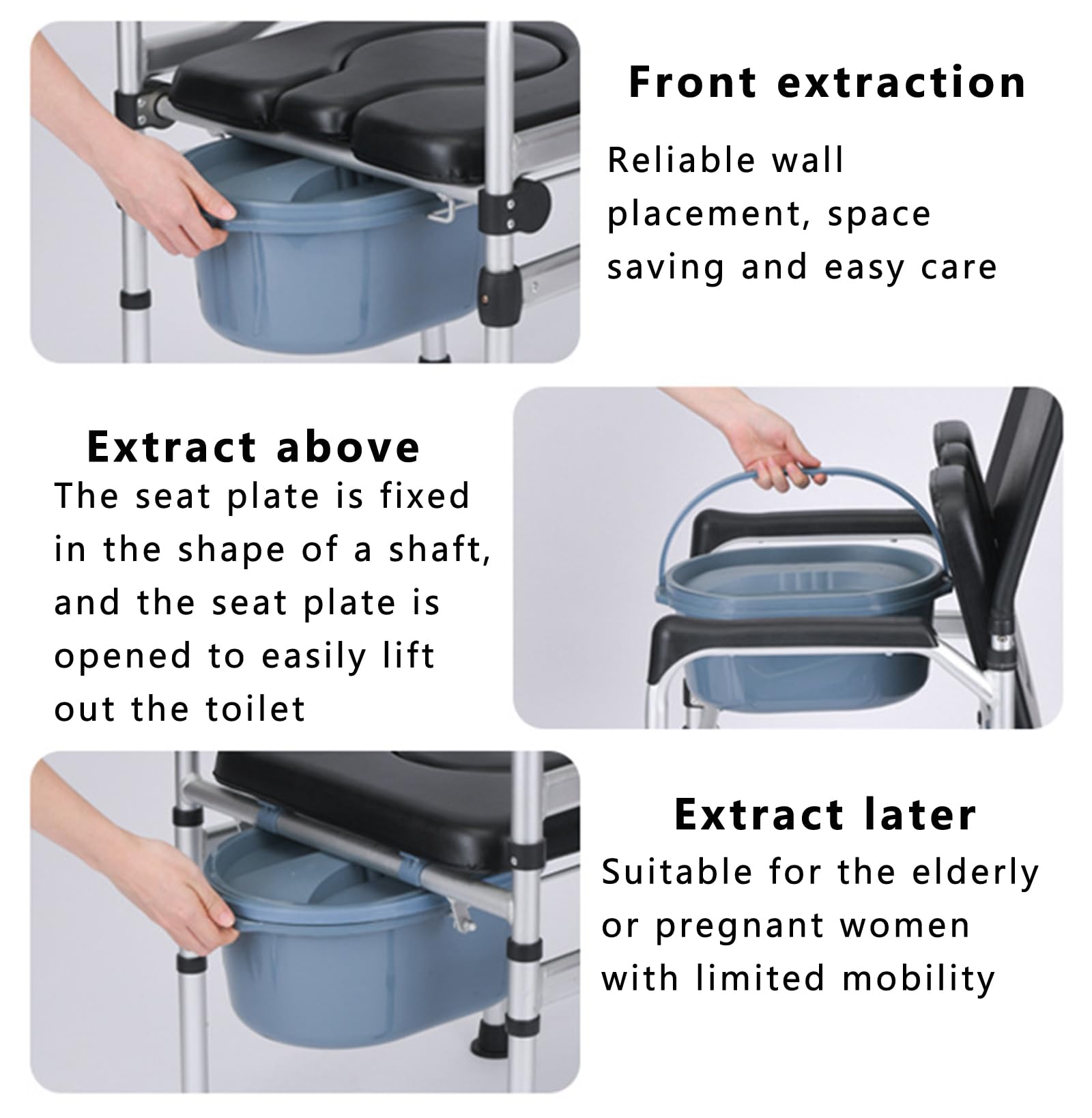 Front extraction

Reliable wall placement, space saving and easy care

Extract above

The seat plate is fixed in the shape of a shaft, and the seat plate is opened to easily lift out the toilet

Extract later

Suitable for the elderly or pregnant women with limited mobility