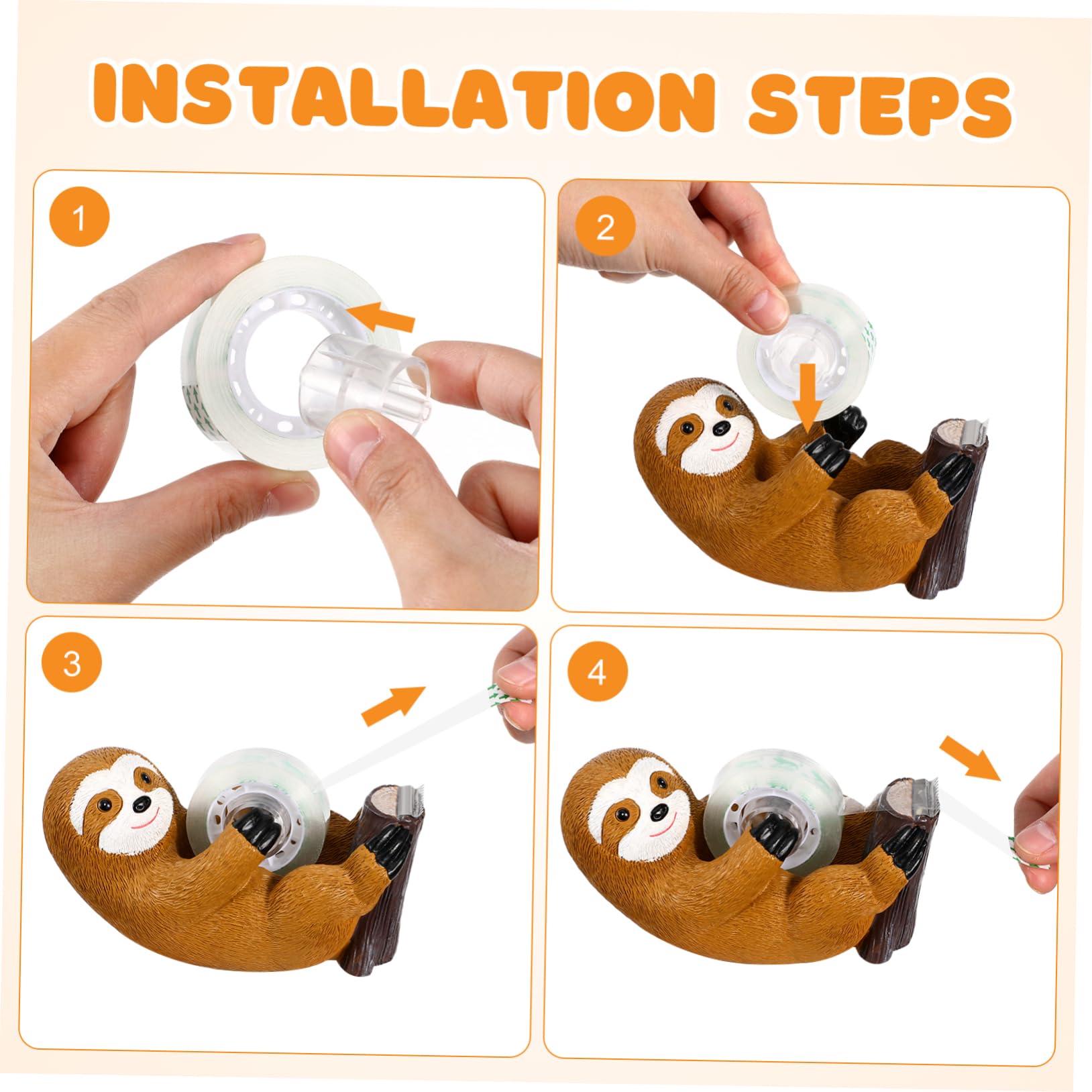 INSTALLATION STEPS

1

2

3

4