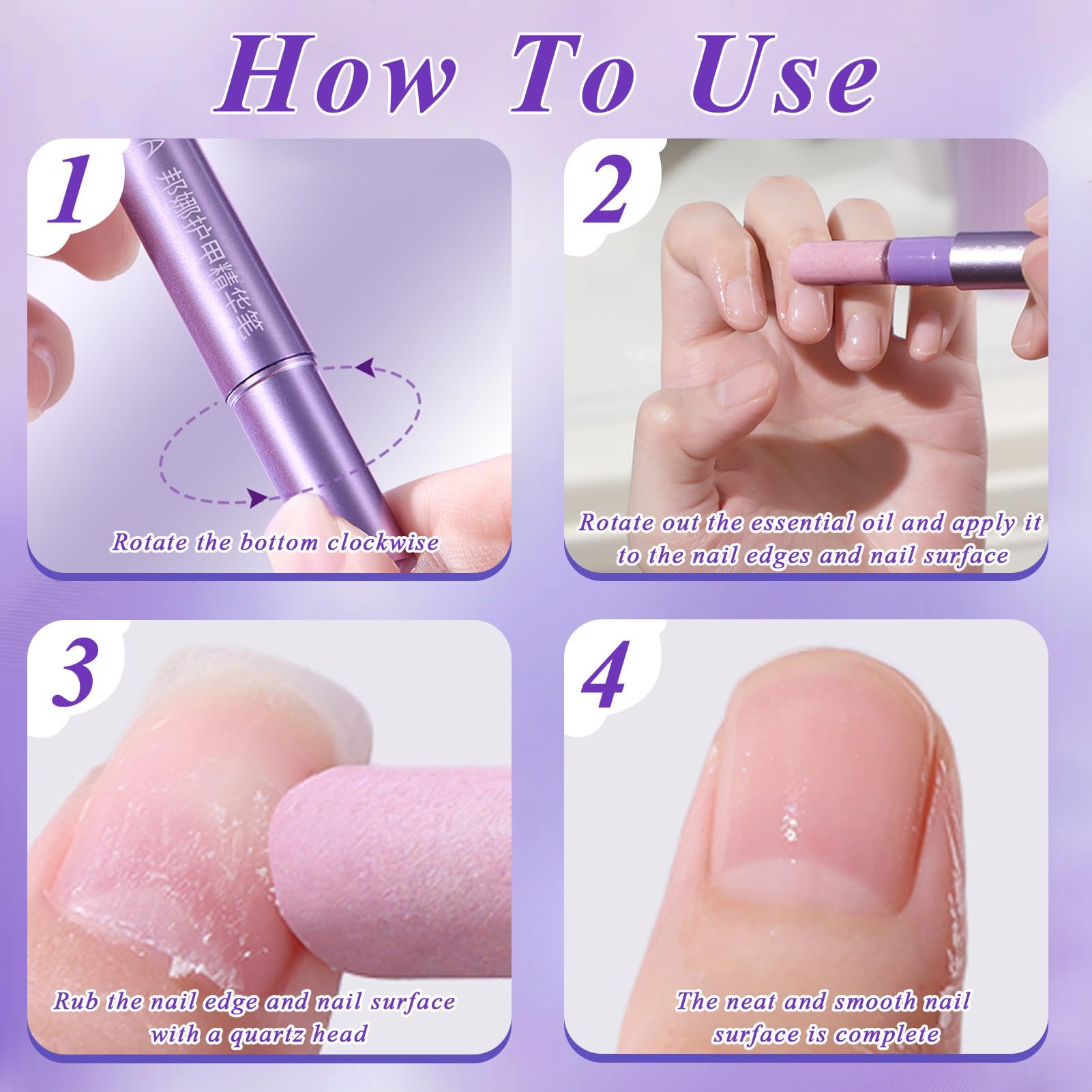 How To Use

1

邦娜护甲精华笔

Rotate the bottom clockwise

2

Rotate out the essential oil and apply it to the nail edges and nail surface

3

Rub the nail edge and nail surface with a quartz head

4

The neat and smooth nail surface is complete