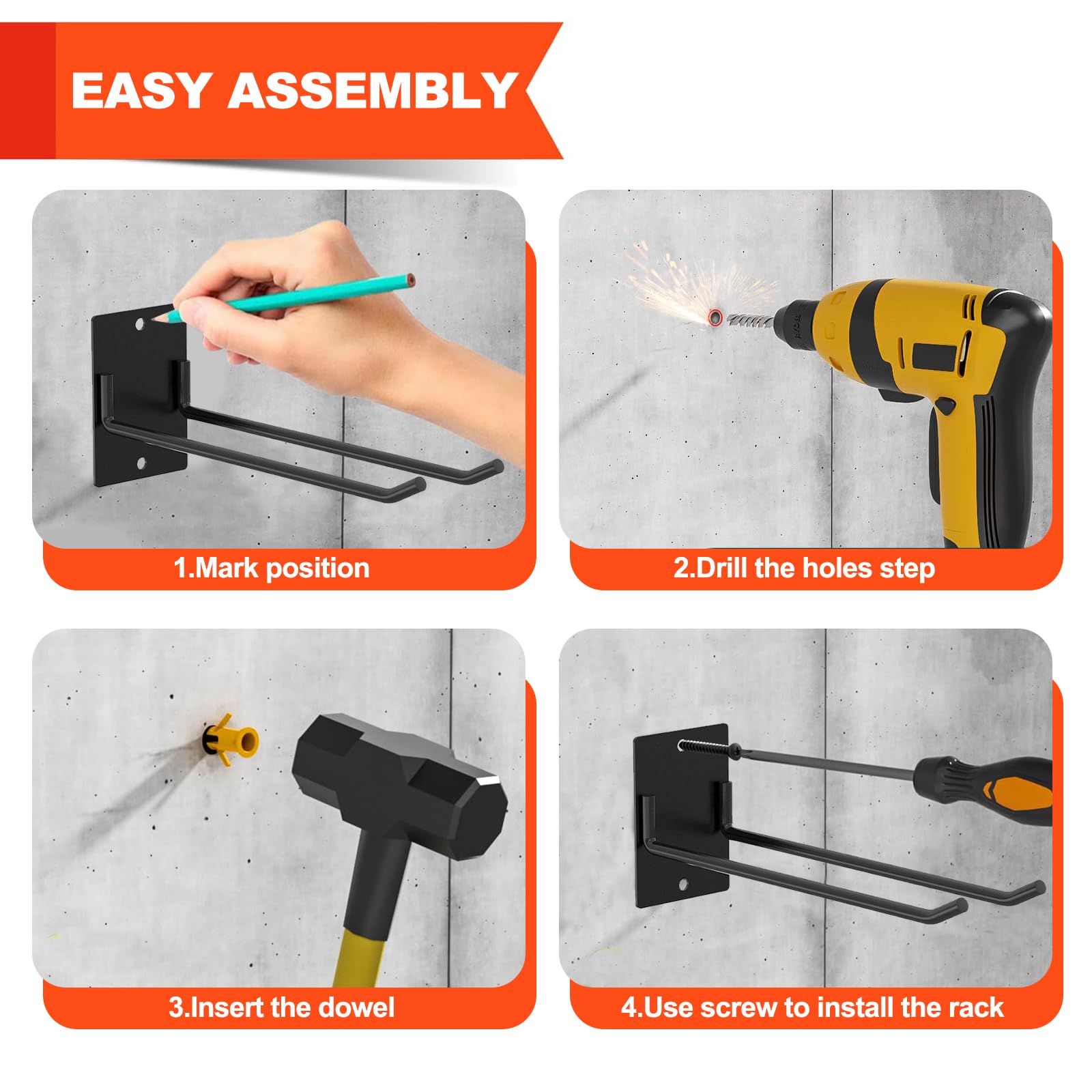 EASY ASSEMBLY

1.Mark position

2.Drill the holes step

3.Insert the dowel

4.Use screw to install the rack