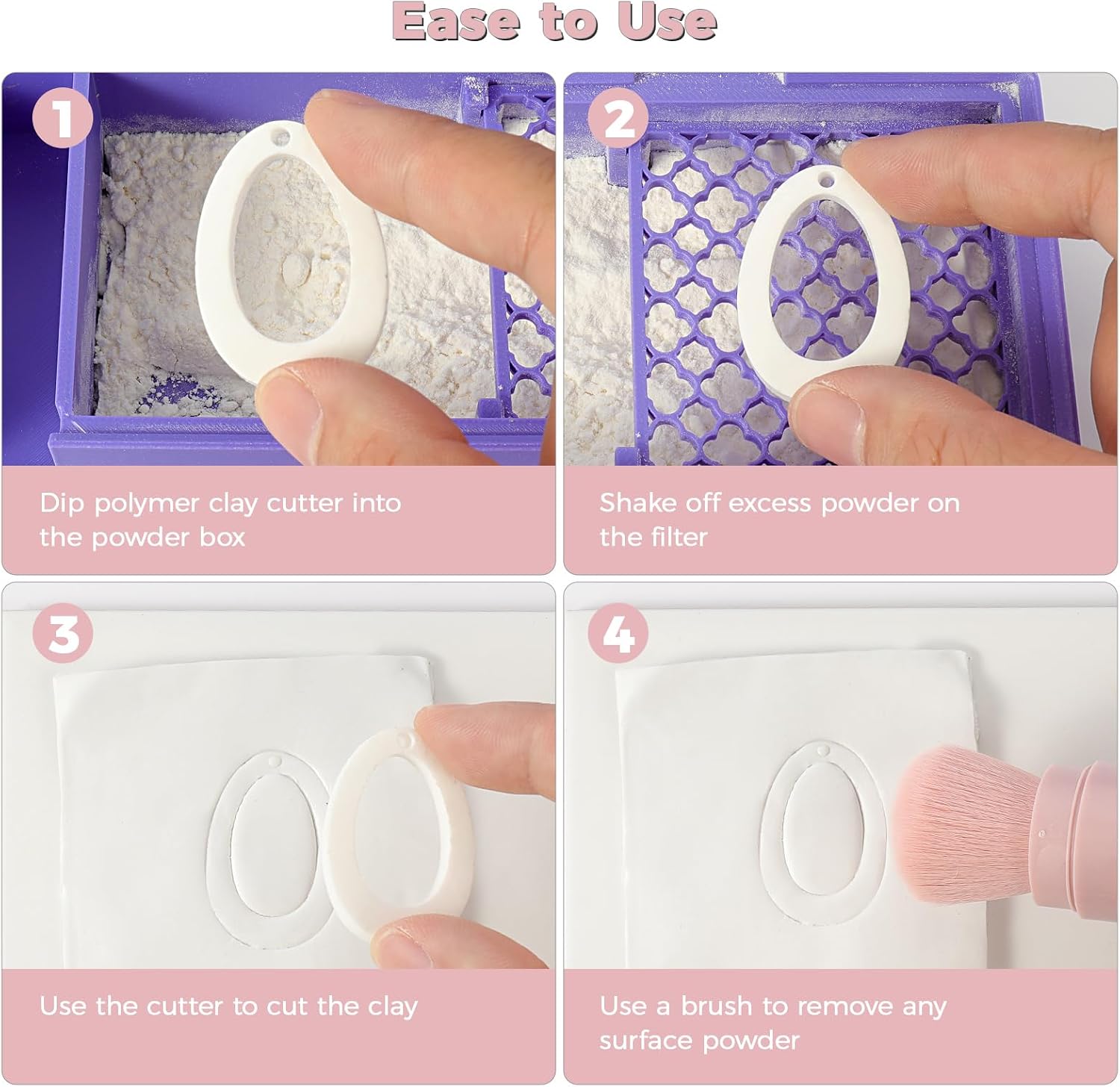 Ease to Use

1

Dip polymer clay cutter into the powder box

2

Shake off excess powder on the filter

3

Use the cutter to cut the clay

4

Use a brush to remove any surface powder