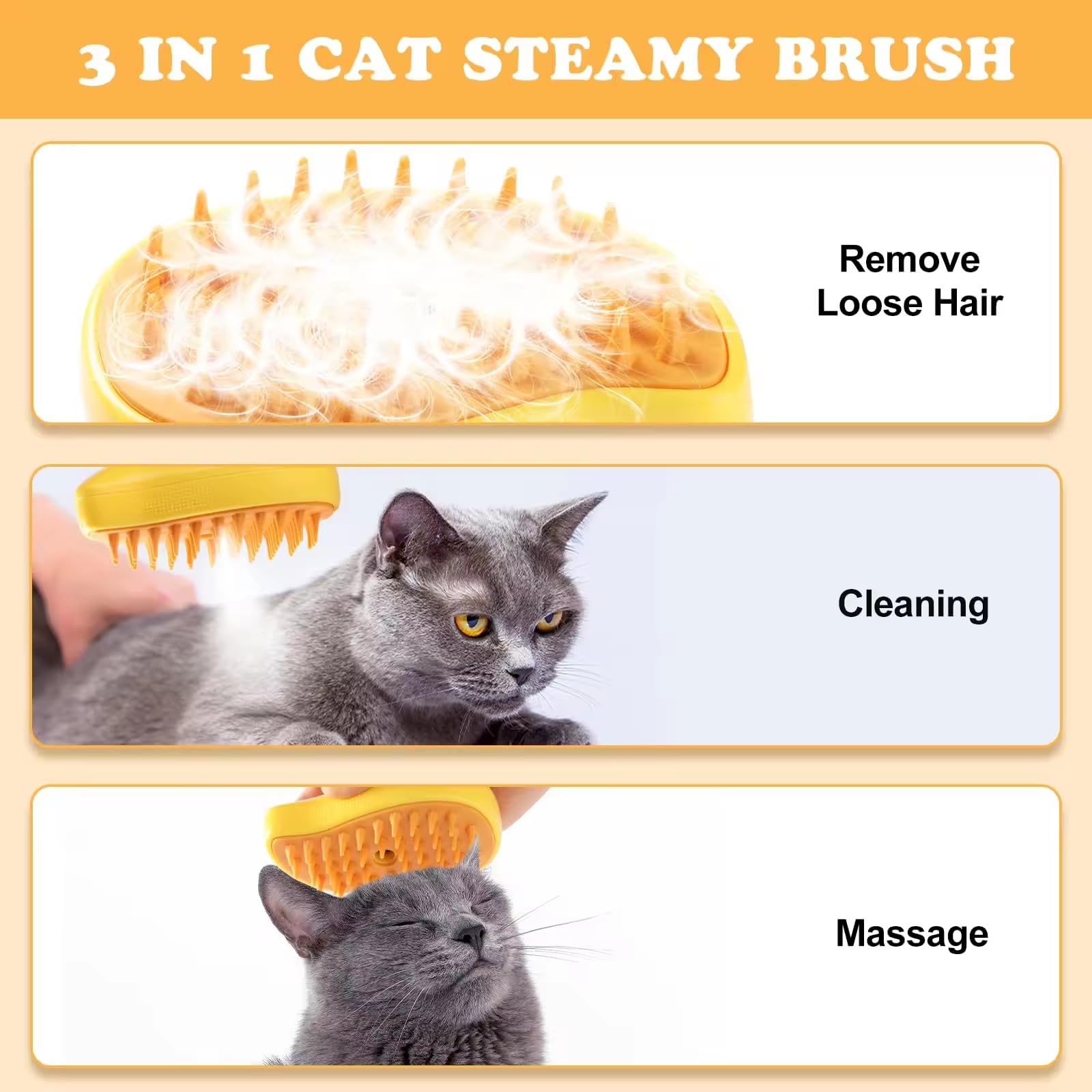 3 IN 1 CAT STEAMY BRUSH

Remove Loose Hair

Cleaning

Massage