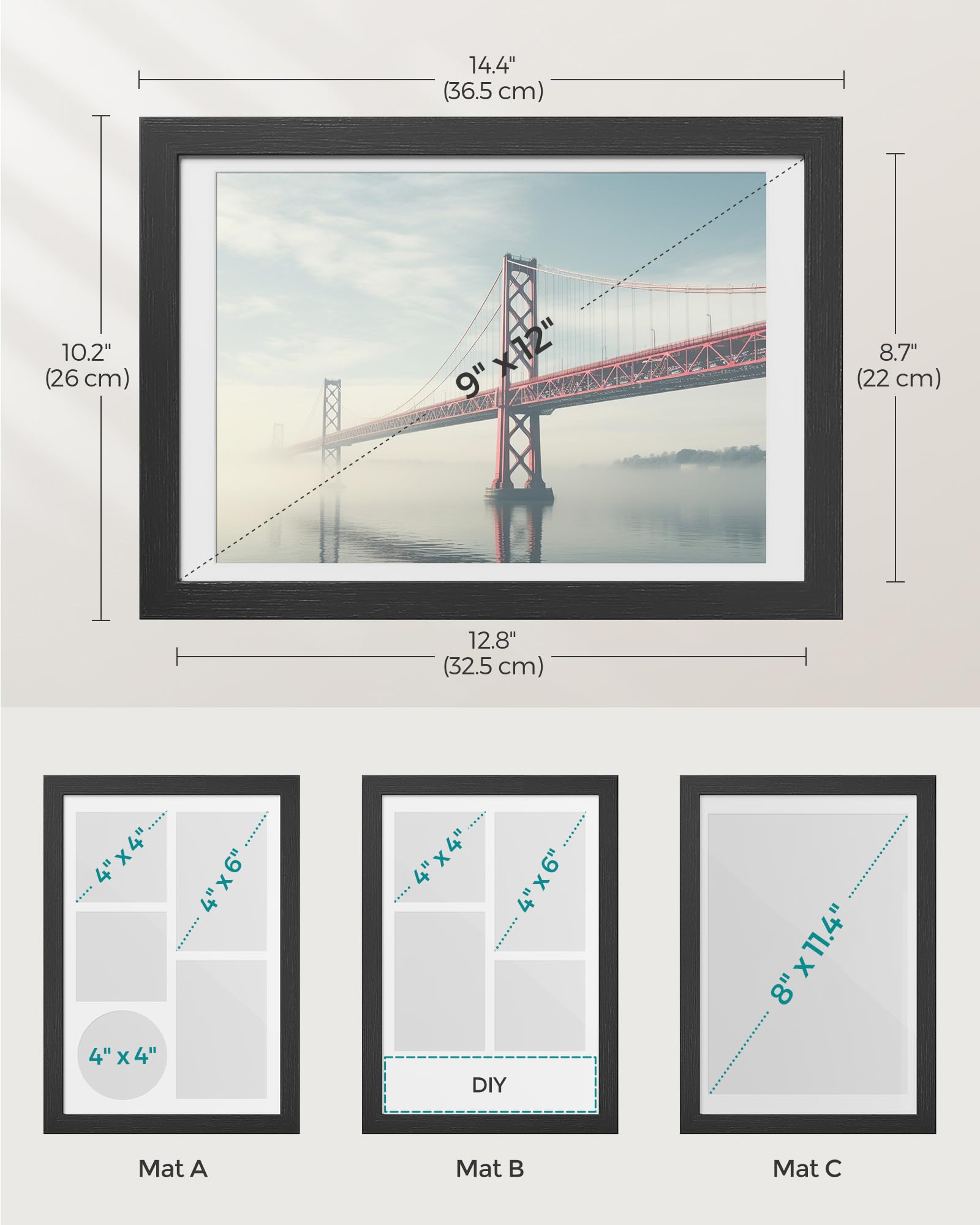 14.4"
(36.5 cm)

10.2"
(26 cm)

9" x 12"

8.7"
(22 cm)

12.8"
(32.5 cm)

4" x 4"

4" x 6"

4" x 4"

Mat A

4" x 4"

4" x 6"

DIY

Mat B

8" x 11.4"

Mat C