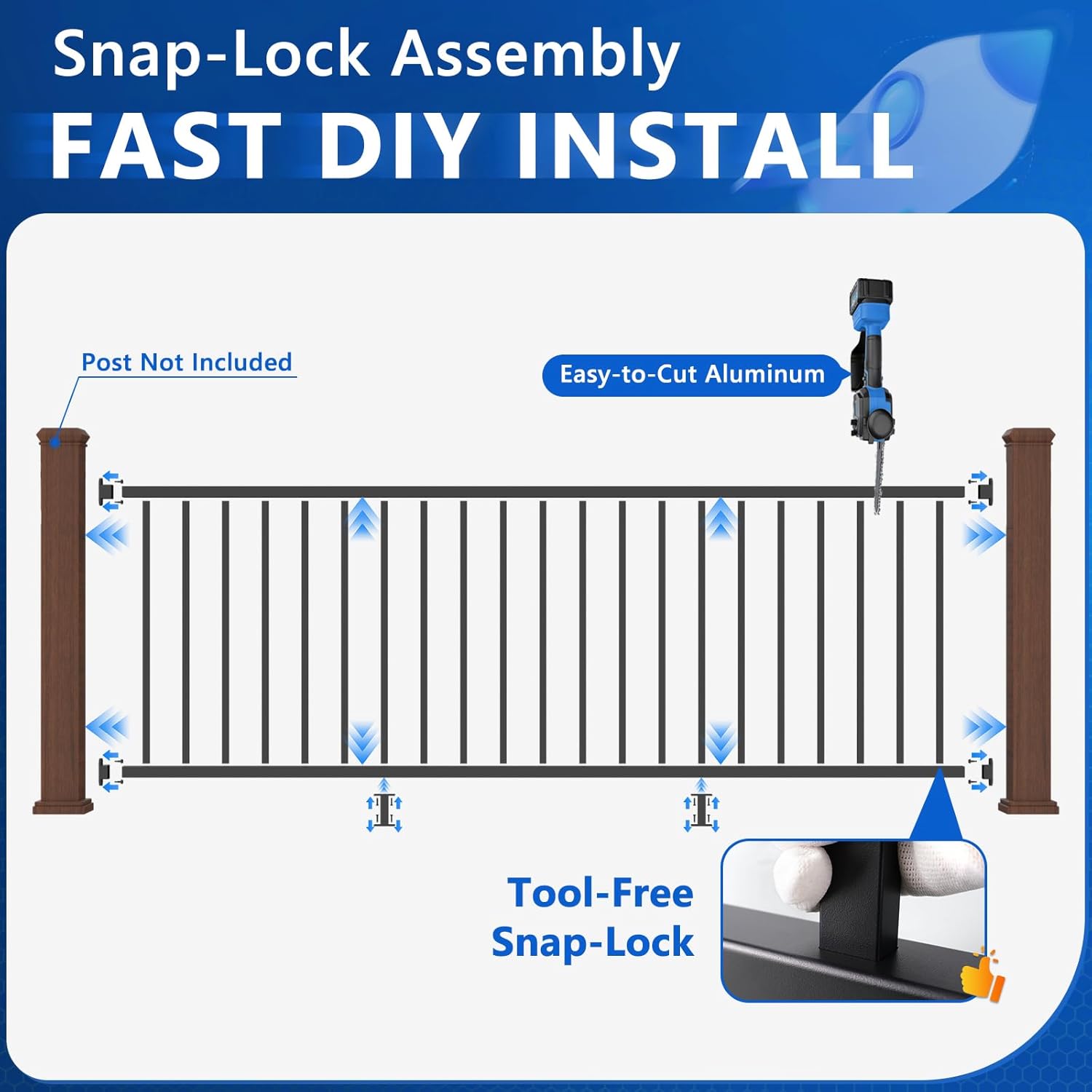 Snap-Lock Assembly
FAST DIY INSTALL

Post Not Included

Easy-to-Cut Aluminum

Tool-Free
Snap-Lock