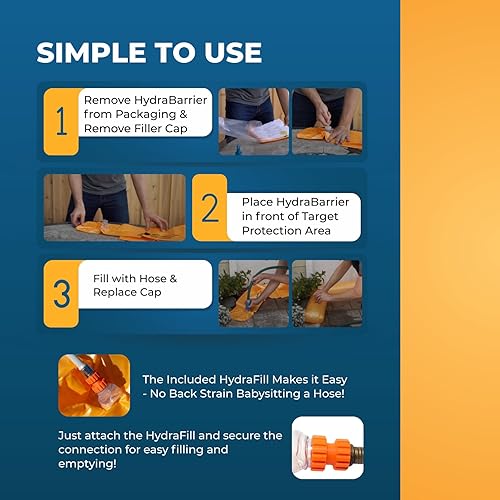 SIMPLE TO USE

1
Remove HydraBarrier from Packaging & Remove Filler Cap

2
Place HydraBarrier in front of Target Protection Area

3
Fill with Hose & Replace Cap

The Included HydraFill Makes it Easy - No Back Strain Babysitting a Hose!

Just attach the HydraFill and secure the connection for easy filling and emptying!