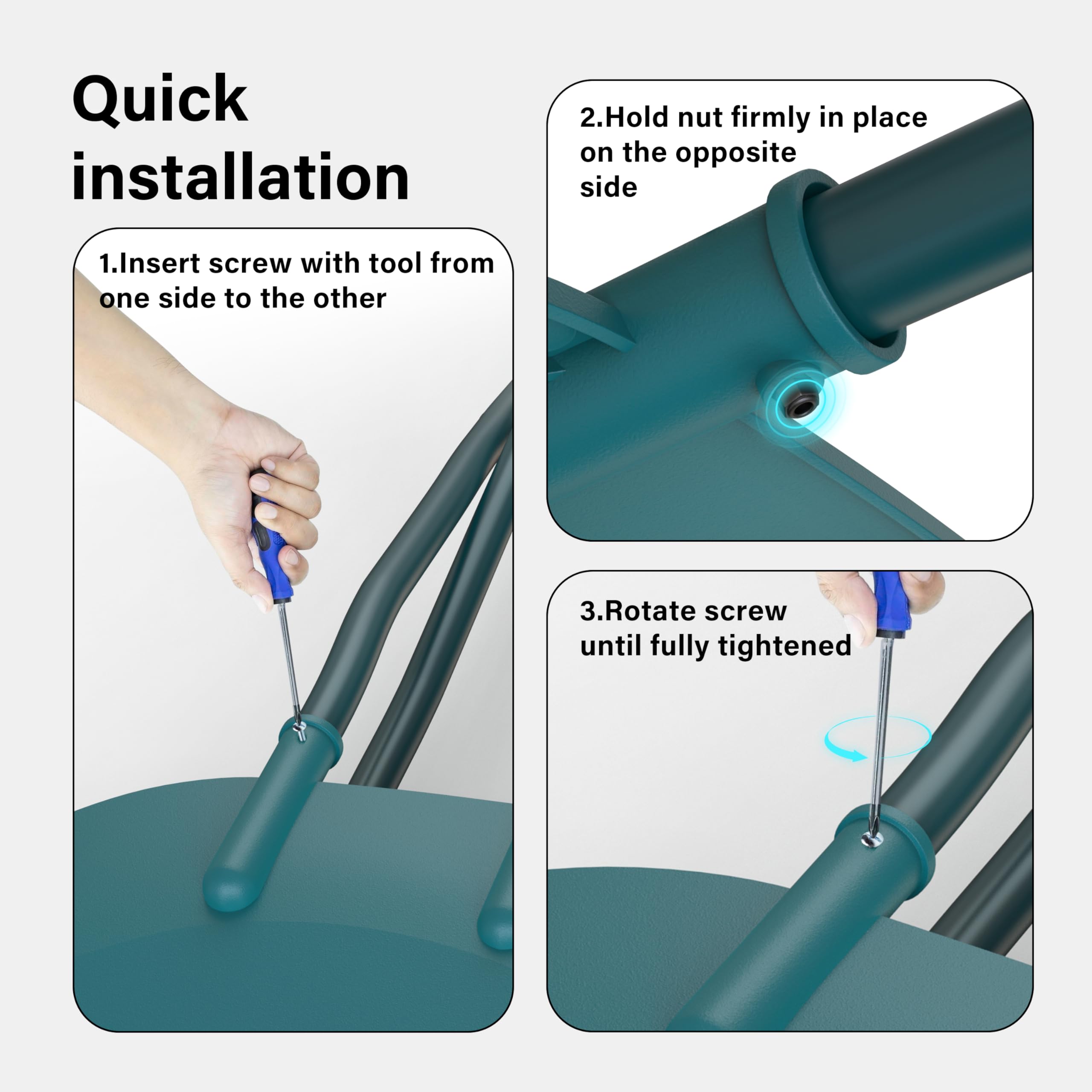 Quick installation

1.Insert screw with tool from one side to the other

2.Hold nut firmly in place on the opposite side

3.Rotate screw until fully tightened