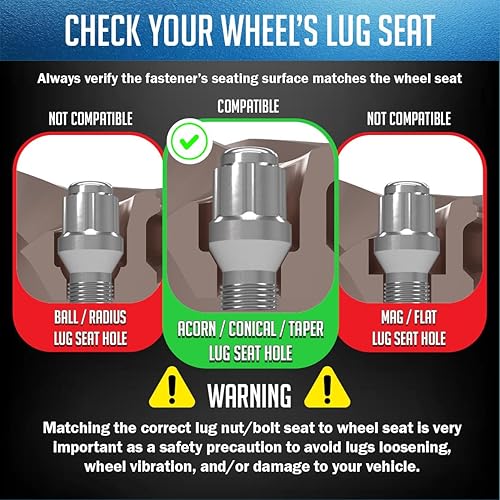 CHECK YOUR WHEEL'S LUG SEAT

Always verify the fastener's seating surface matches the wheel seat

NOT COMPATIBLE

BALL / RADIUS LUG SEAT HOLE

COMPATIBLE

ACORN / CONICAL / TAPER LUG SEAT HOLE

NOT COMPATIBLE

MAG / FLAT LUG SEAT HOLE

WARNING

Matching the correct lug nut/bolt seat to wheel seat is very important as a safety precaution to avoid lugs loosening, wheel vibration, and/or damage to your vehicle.