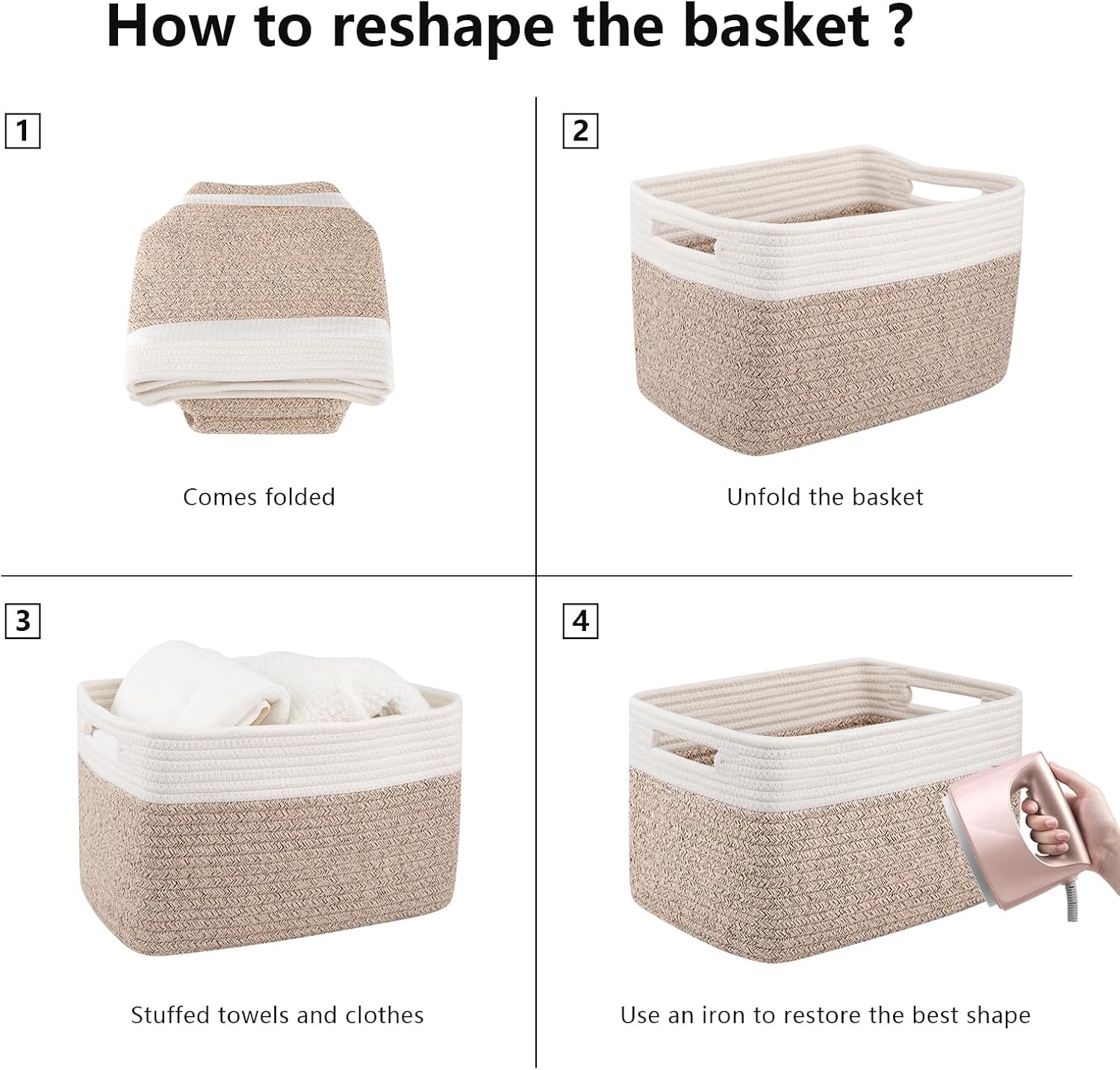 How to reshape the basket ?

1

Comes folded

2

Unfold the basket

3

Stuffed towels and clothes

4

Use an iron to restore the best shape