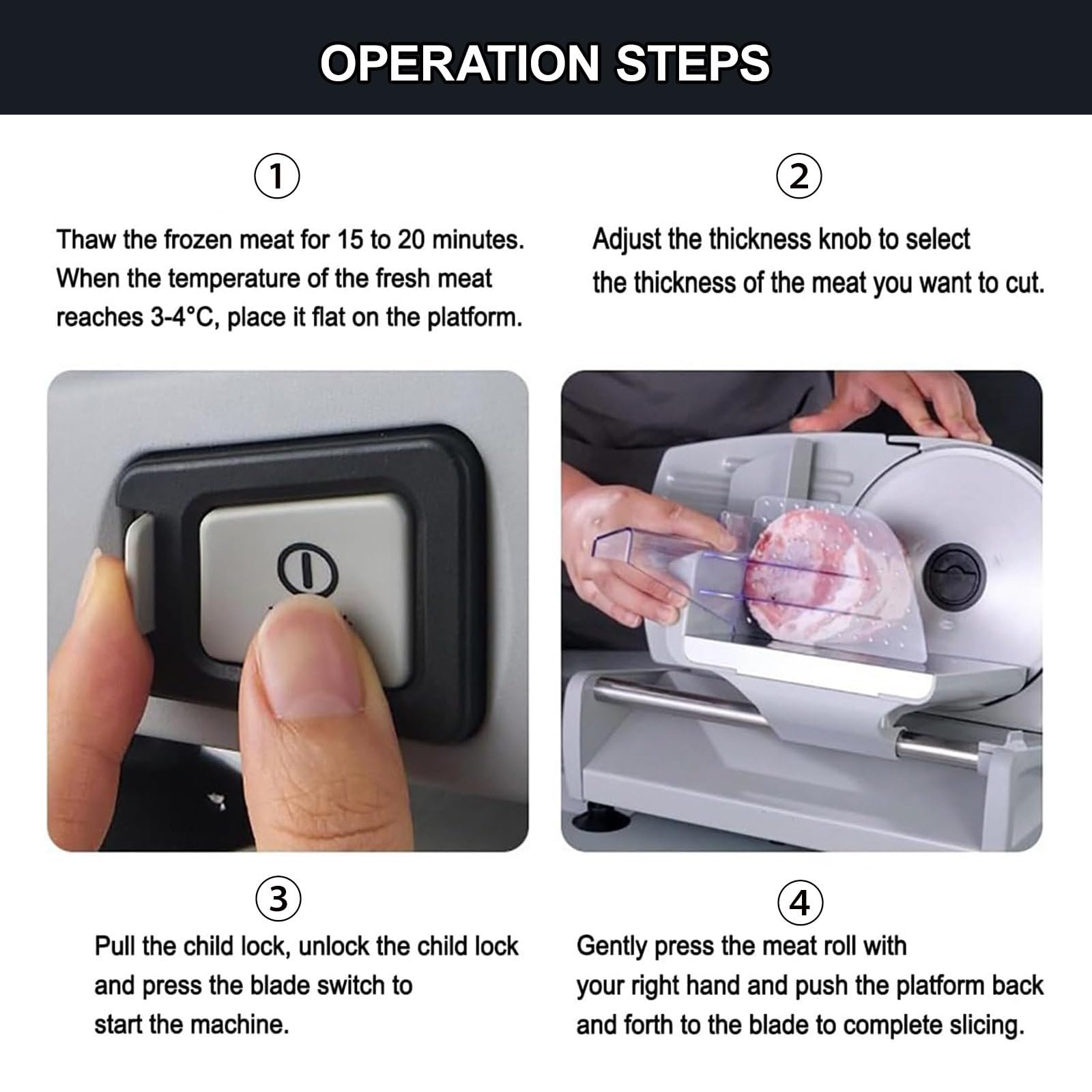 OPERATION STEPS

①

Thaw the frozen meat for 15 to 20 minutes. When the temperature of the fresh meat reaches 3-4°C, place it flat on the platform.

②

Adjust the thickness knob to select the thickness of the meat you want to cut.

③

Pull the child lock, unlock the child lock and press the blade switch to start the machine.

④

Gently press the meat roll with your right hand and push the platform back and forth to the blade to complete slicing.