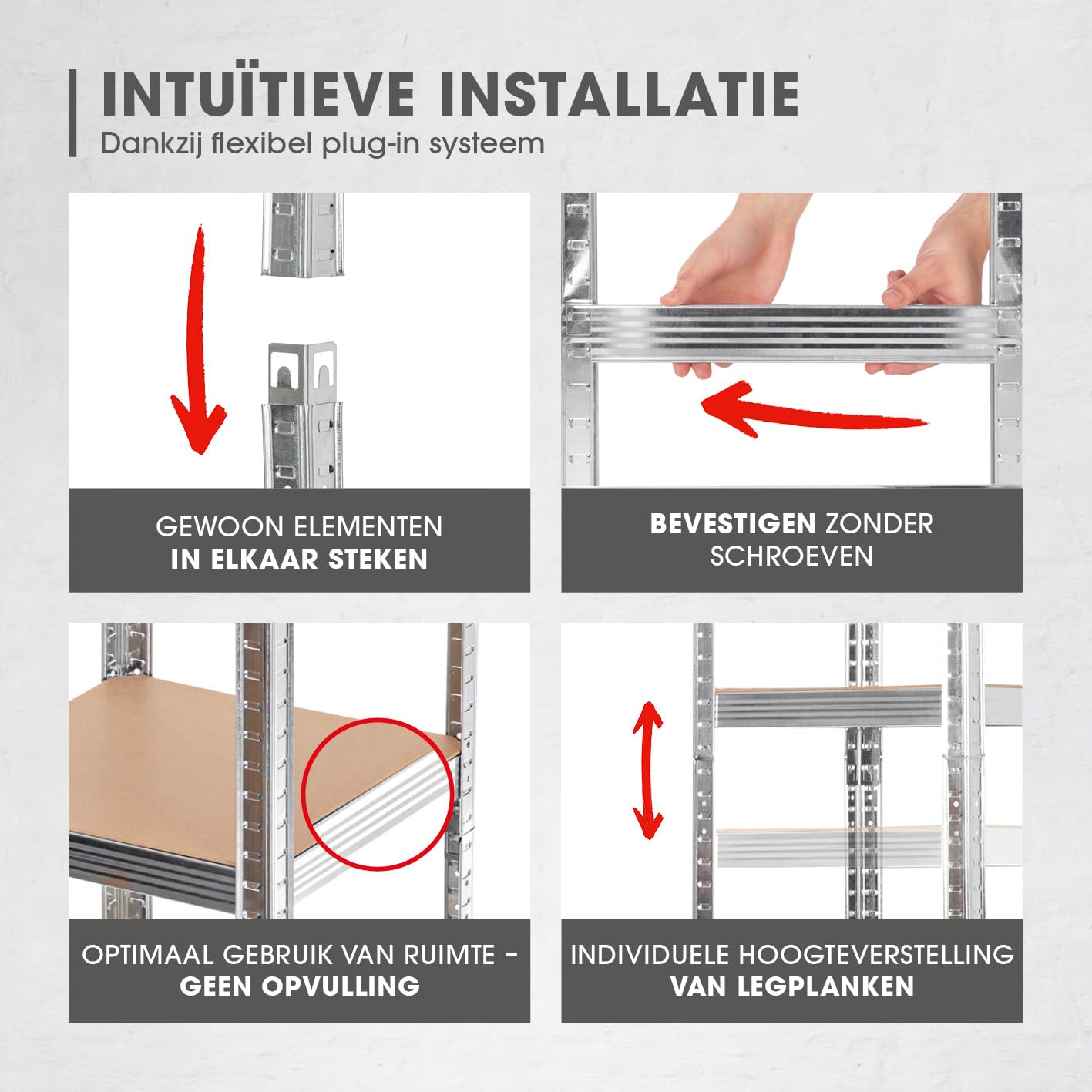 INTUÏTIEVE INSTALLATIE
Dankzij flexibel plug-in systeem

GEWOON ELEMENTEN
IN ELKAAR STEKEN

BEVESTIGEN ZONDER
SCHROEVEN

OPTIMAAL GEBRUIK VAN RUIMTE -
GEEN OPVULLING

INDIVIDUELE HOOGTEVERSTELLING
VAN LEGPLANKEN