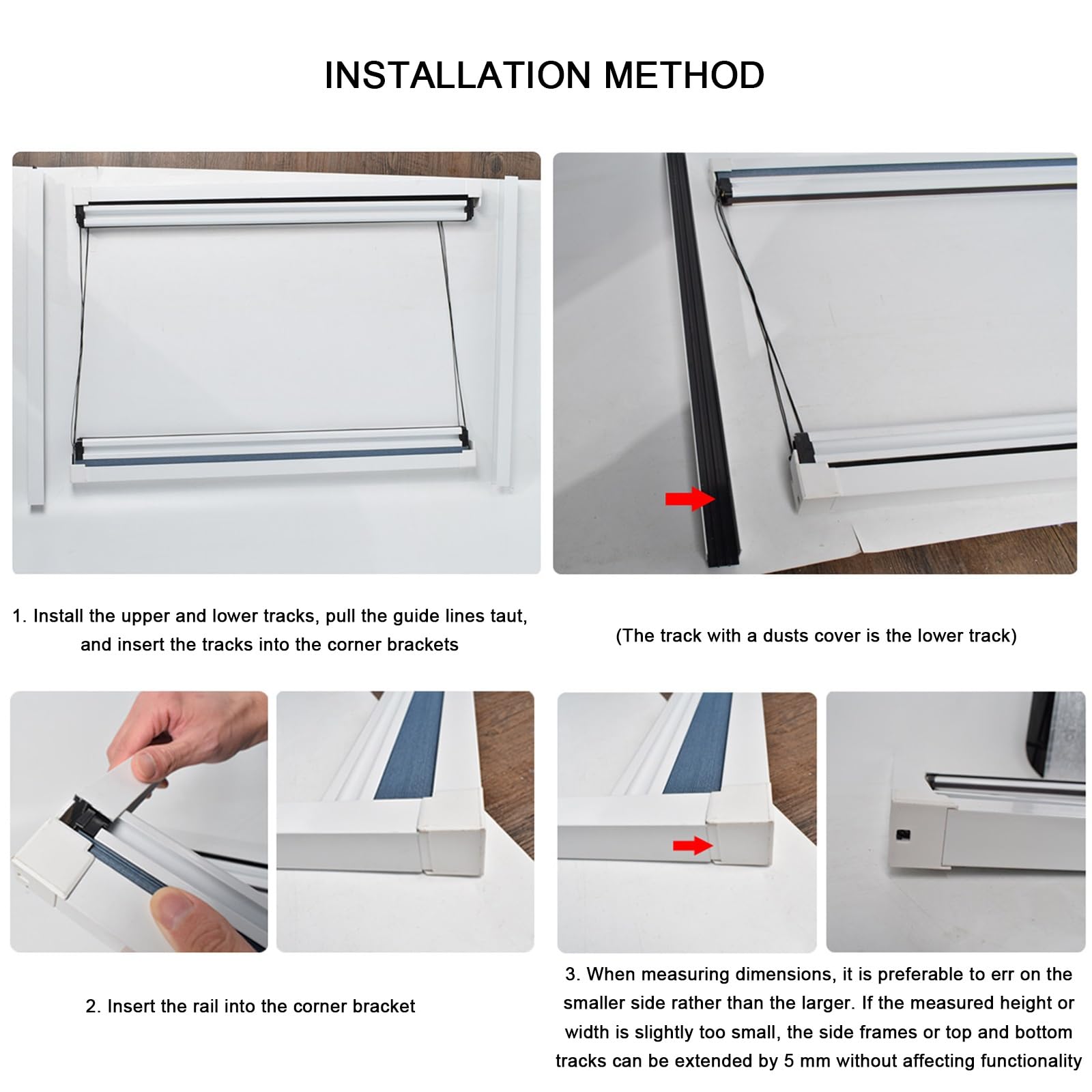 INSTALLATION METHOD

1. Install the upper and lower tracks, pull the guide lines taut, and insert the tracks into the corner brackets

(The track with a dusts cover is the lower track)

2. Insert the rail into the corner bracket

3. When measuring dimensions, it is preferable to err on the smaller side rather than the larger. If the measured height or width is slightly too small, the side frames or top and bottom tracks can be extended by 5 mm without affecting functionality