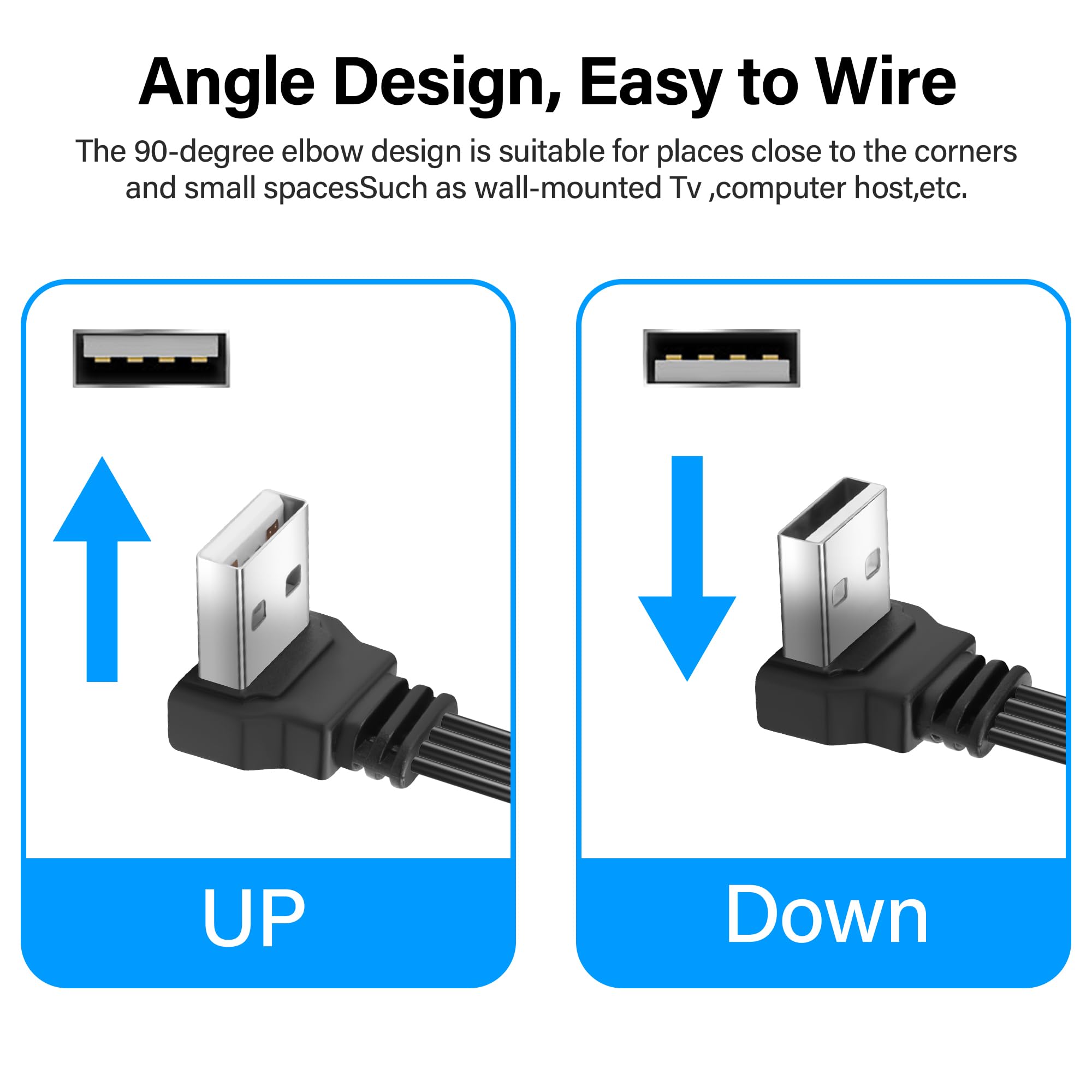 Angle Design, Easy to Wire

The 90-degree elbow design is suitable for places close to the corners and small spacesSuch as wall-mounted Tv ,computer host,etc.

UP

Down