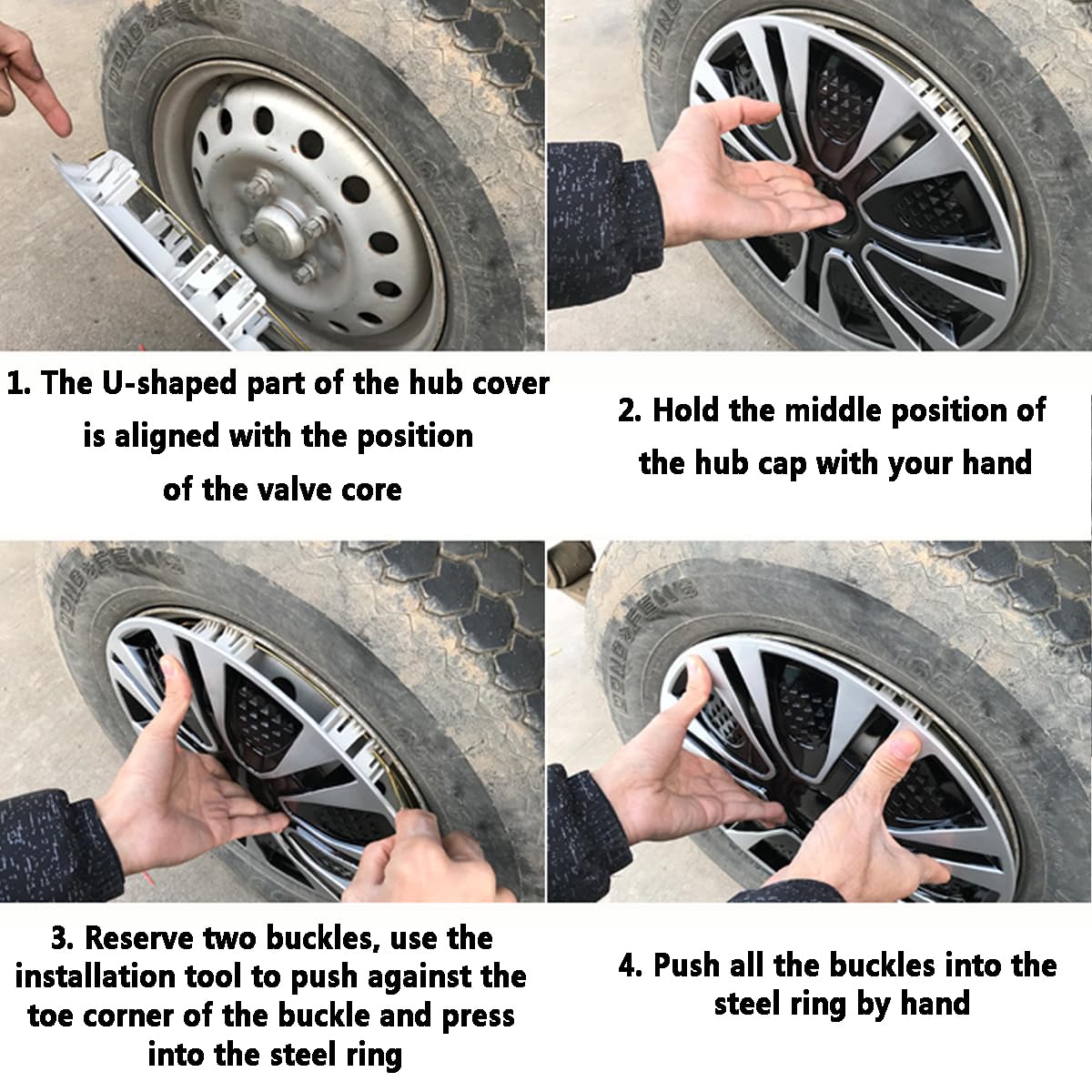 1. The U-shaped part of the hub cover is aligned with the position of the valve core

2. Hold the middle position of the hub cap with your hand

3. Reserve two buckles, use the installation tool to push against the toe corner of the buckle and press into the steel ring

4. Push all the buckles into the steel ring by hand