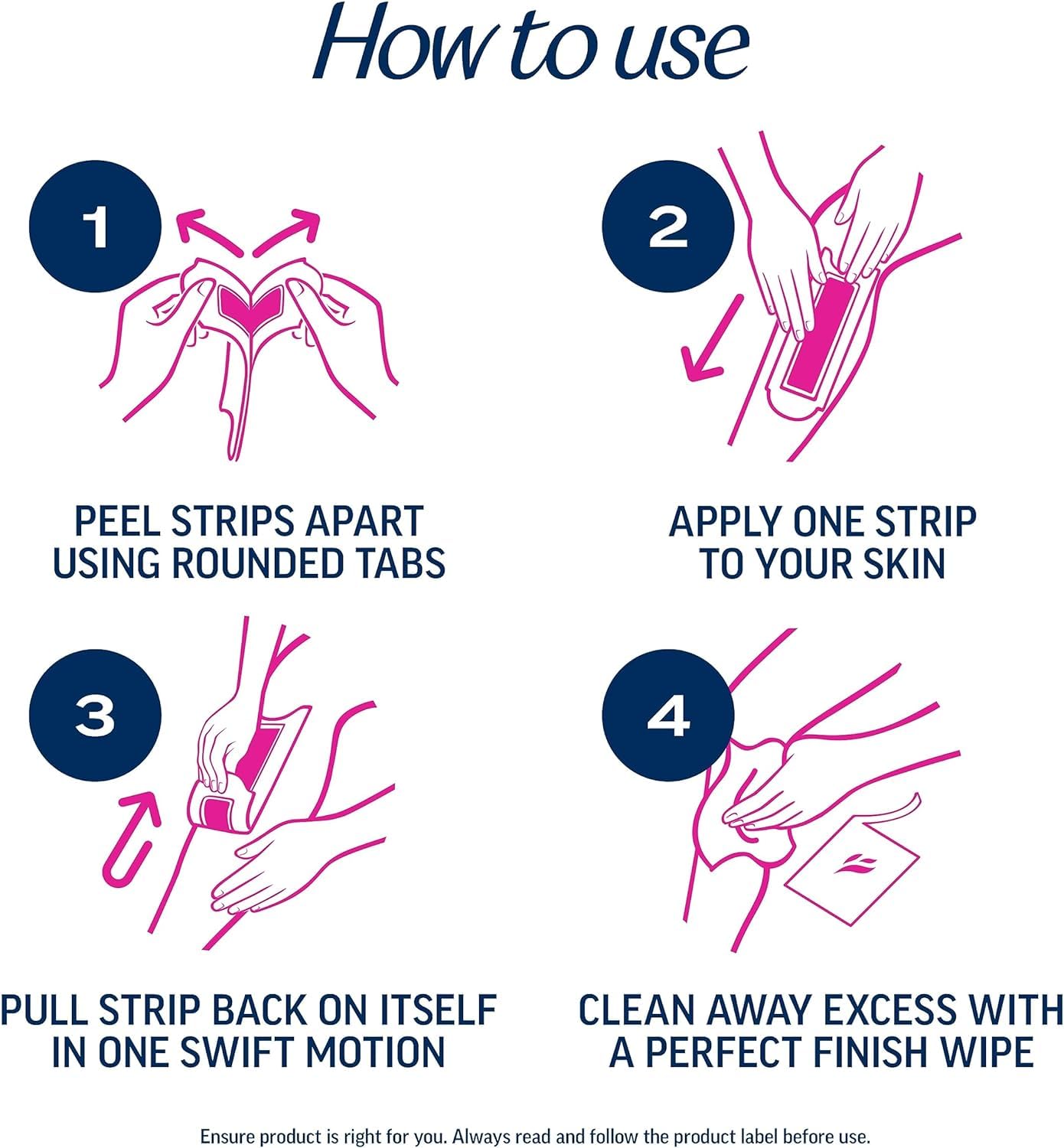 How to use

1

PEEL STRIPS APART USING ROUNDED TABS

2

APPLY ONE STRIP TO YOUR SKIN

3

PULL STRIP BACK ON ITSELF IN ONE SWIFT MOTION

4

CLEAN AWAY EXCESS WITH A PERFECT FINISH WIPE

Ensure product is right for you. Always read and follow the product label before use.