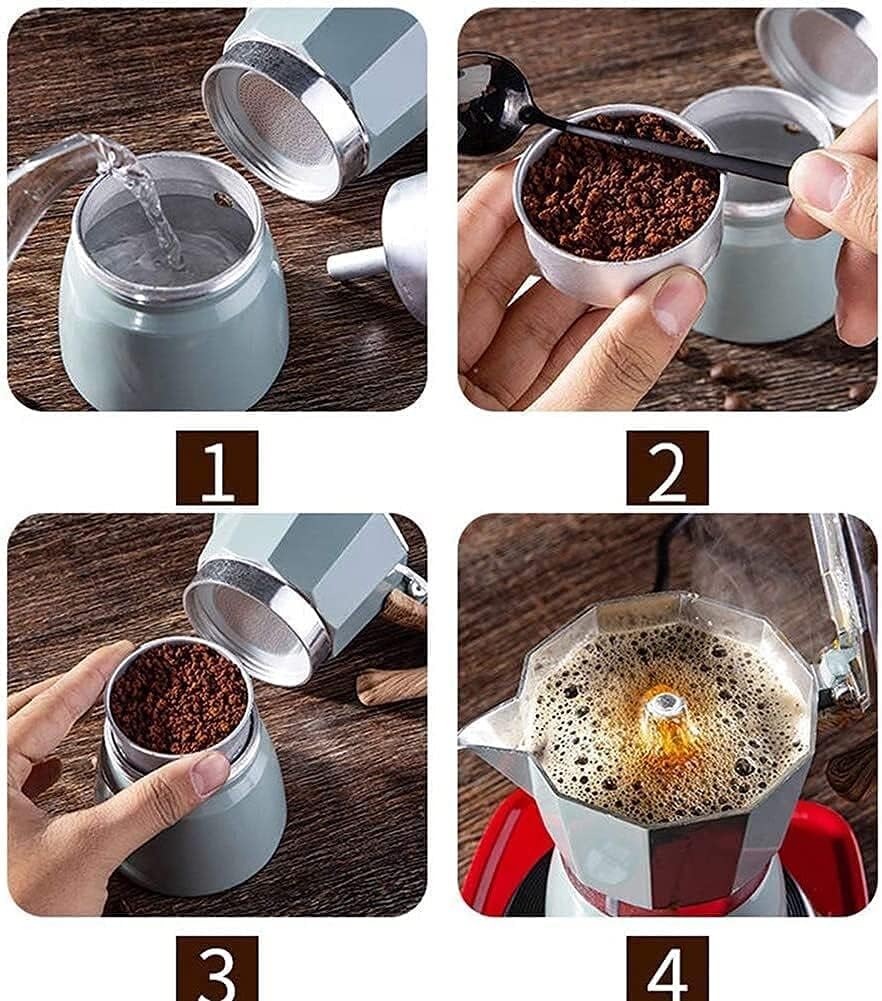 1

2

3

4