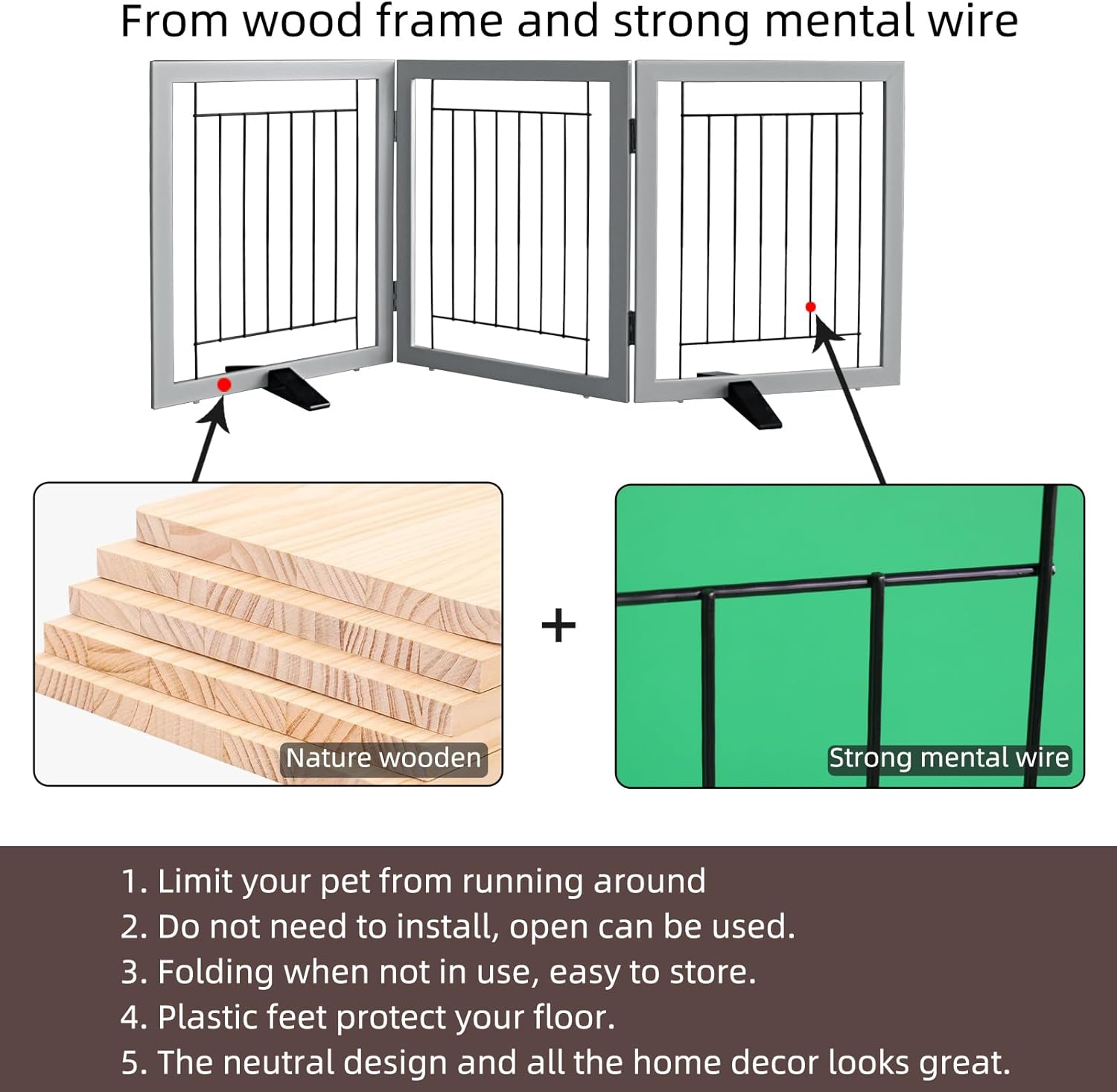 From wood frame and strong mental wire

Nature wooden

+

Strong mental wire

1. Limit your pet from running around
2. Do not need to install, open can be used.
3. Folding when not in use, easy to store.
4. Plastic feet protect your floor.
5. The neutral design and all the home decor looks great.