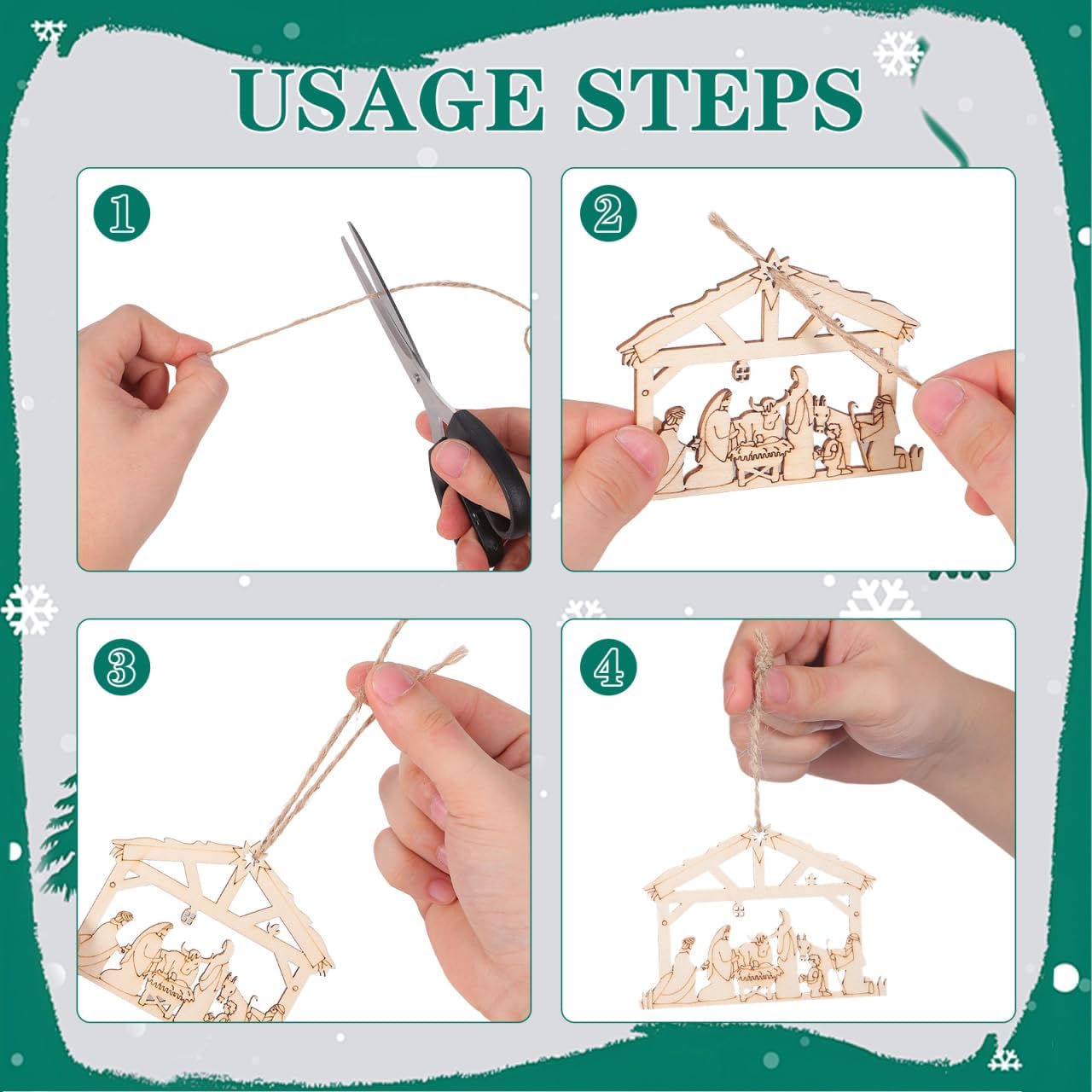 USAGE STEPS

1

2

3

4