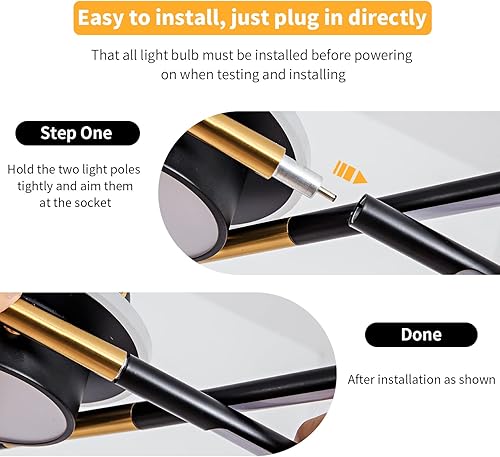 Easy to install, just plug in directly

That all light bulb must be installed before powering on when testing and installing

Step One

Hold the two light poles tightly and aim them at the socket

Done

After installation as shown