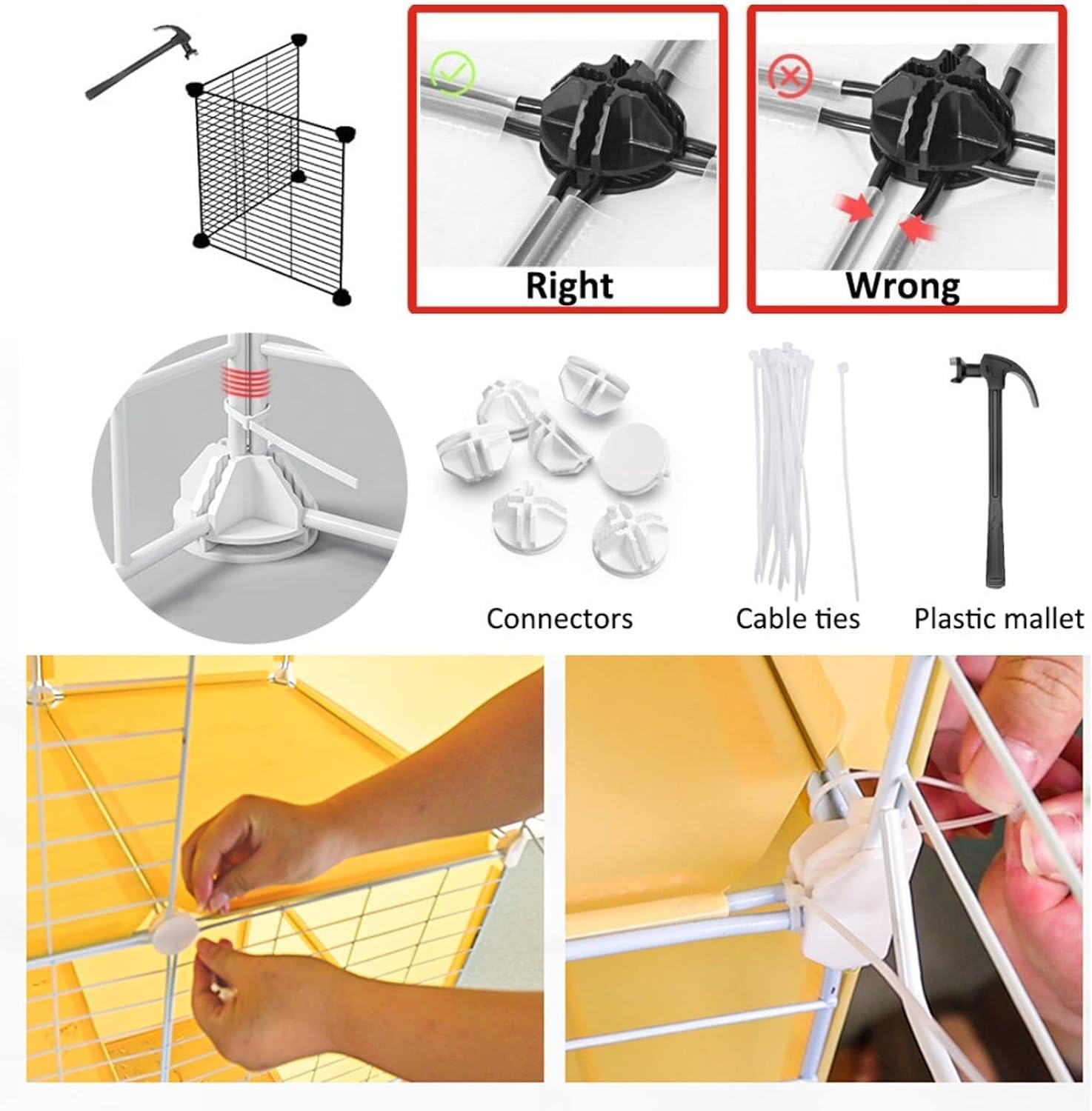 Right

Wrong

Connectors

Cable ties

Plastic mallet