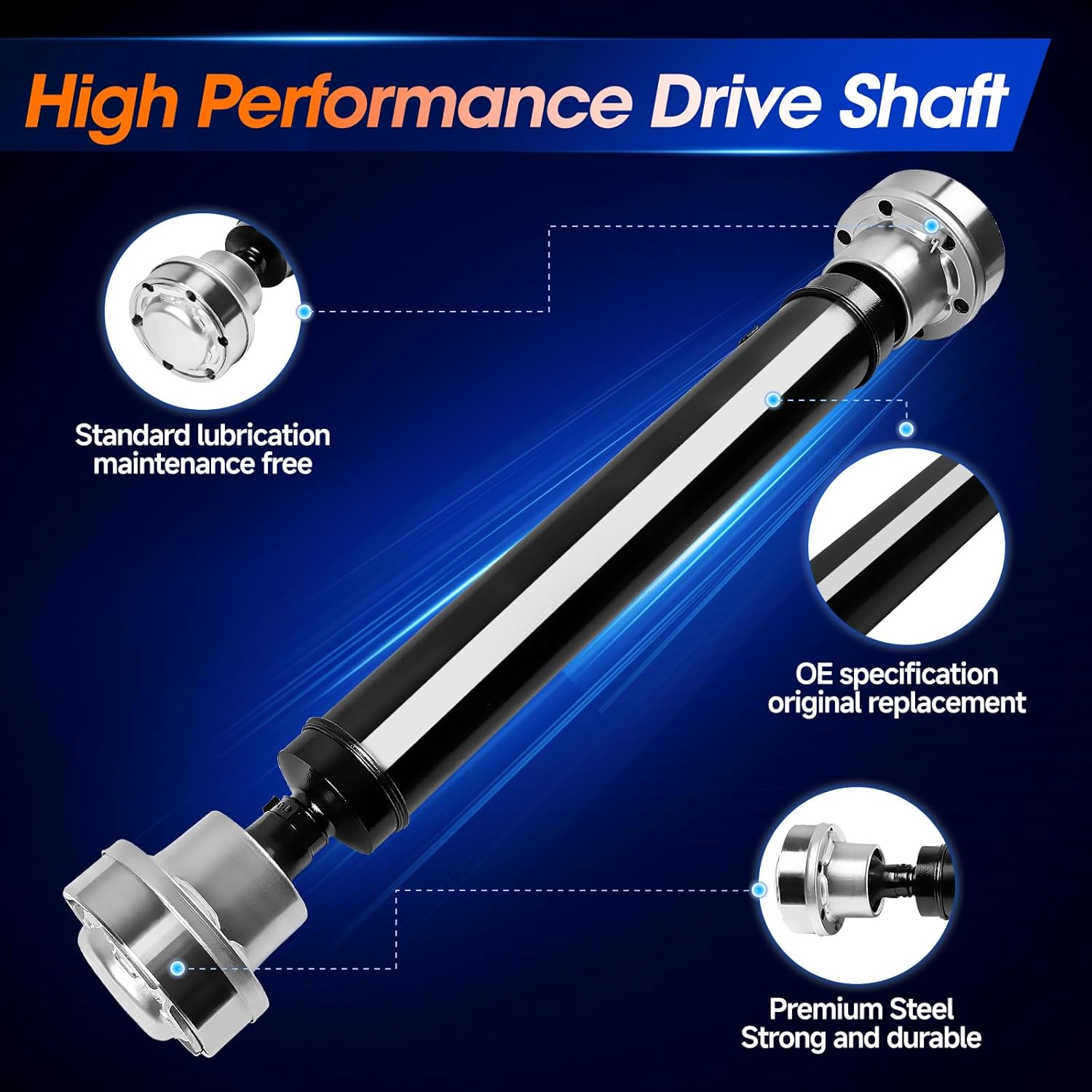 High Performance Drive Shaft

Standard lubrication
maintenance free

OE specification
original replacement

Premium Steel
Strong and durable