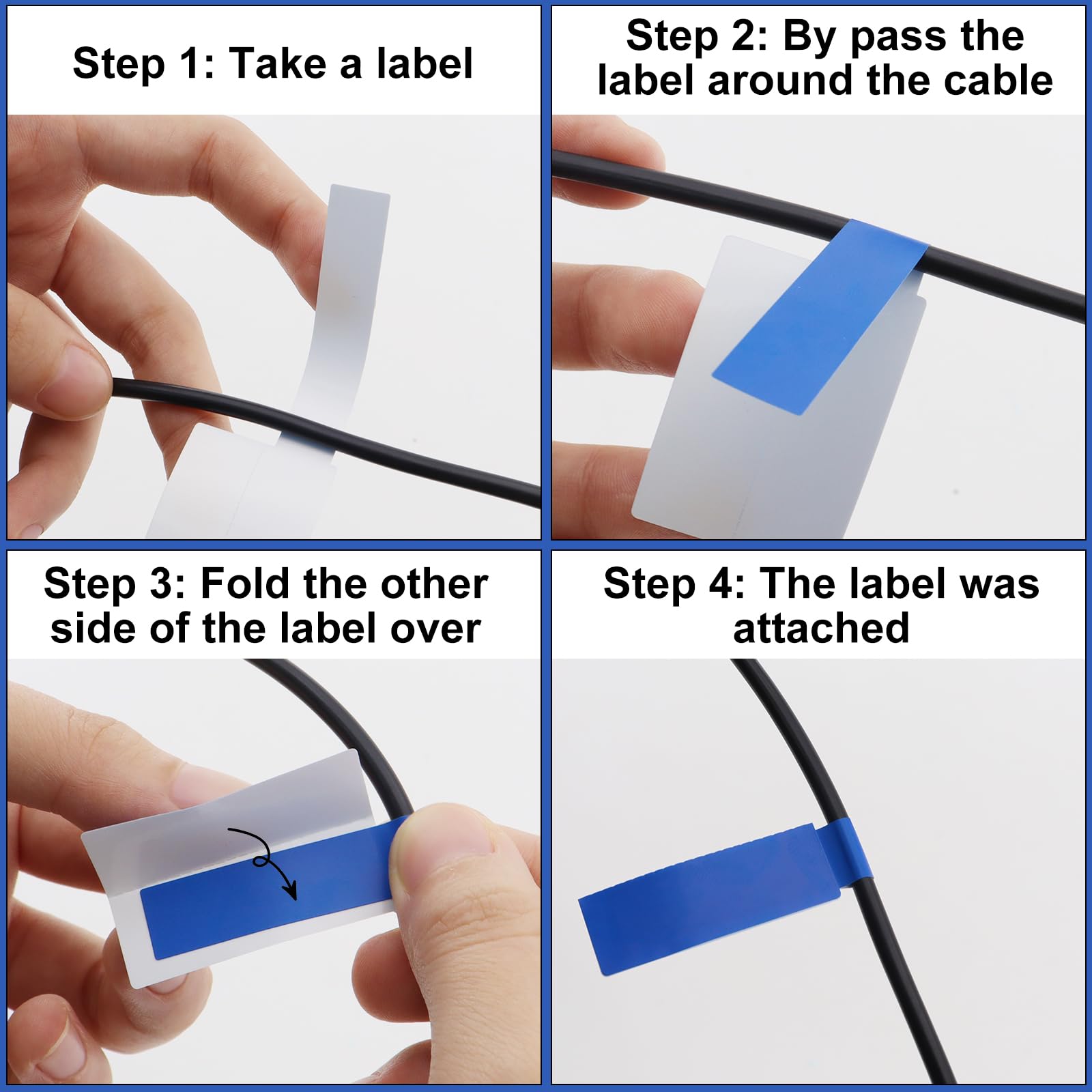 Step 1: Take a label

Step 2: By pass the label around the cable

Step 3: Fold the other side of the label over

Step 4: The label was attached