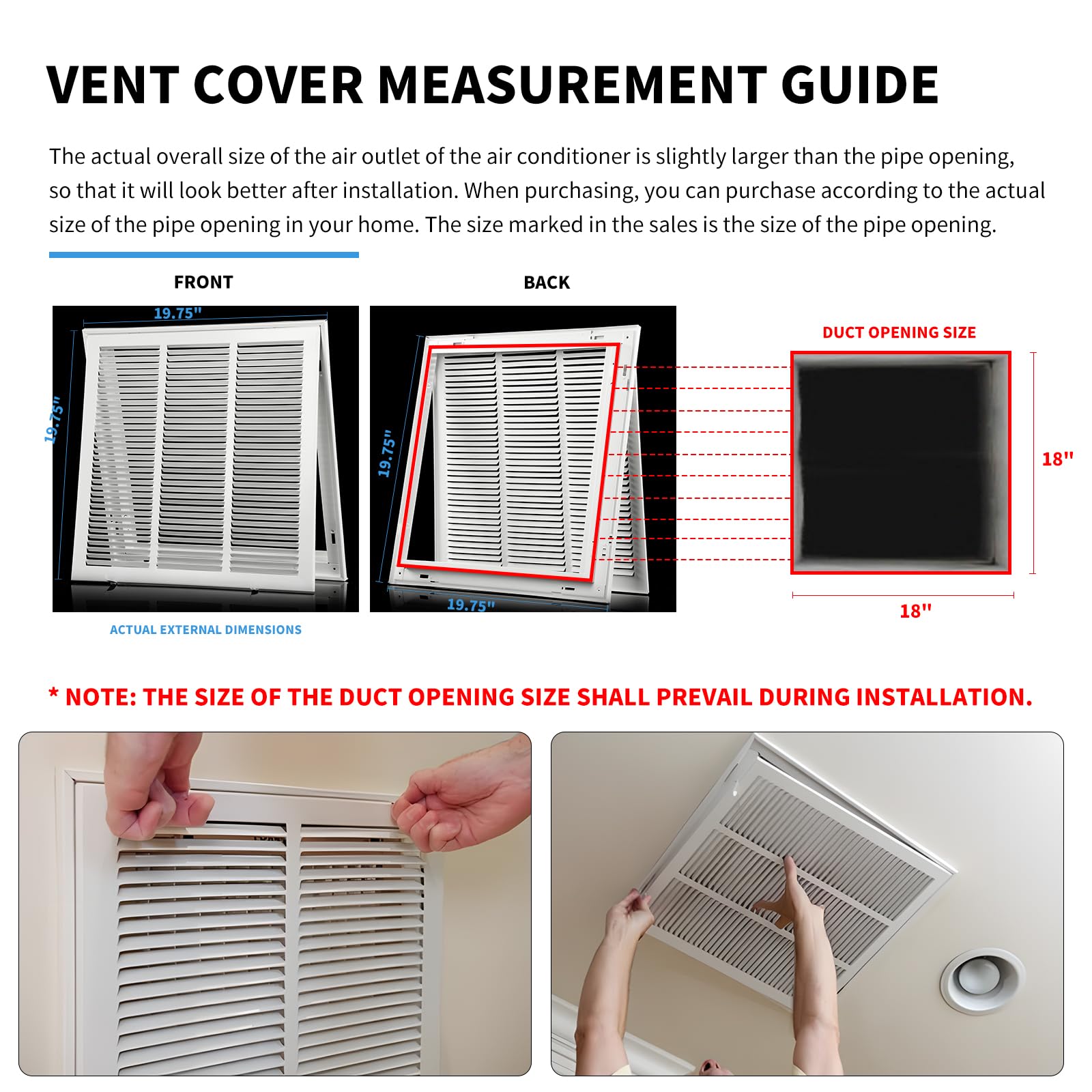 VENT COVER MEASUREMENT GUIDE

The actual overall size of the air outlet of the air conditioner is slightly larger than the pipe opening, so that it will look better after installation. When purchasing, you can purchase according to the actual size of the pipe opening in your home. The size marked in the sales is the size of the pipe opening.

FRONT

19.75"

19.75"

ACTUAL EXTERNAL DIMENSIONS

BACK

19.75"

19.75"

DUCT OPENING SIZE

18"

18"

* NOTE: THE SIZE OF THE DUCT OPENING SIZE SHALL PREVAIL DURING INSTALLATION.