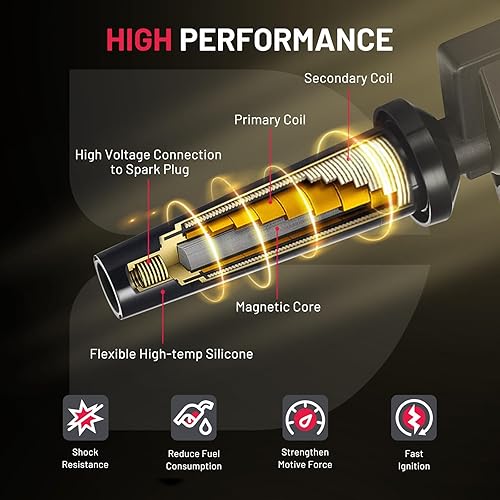 HIGH PERFORMANCE

Secondary Coil

Primary Coil

High Voltage Connection to Spark Plug

Magnetic Core

Flexible High-temp Silicone

Shock Resistance

Reduce Fuel Consumption

Strengthen Motive Force

Fast Ignition