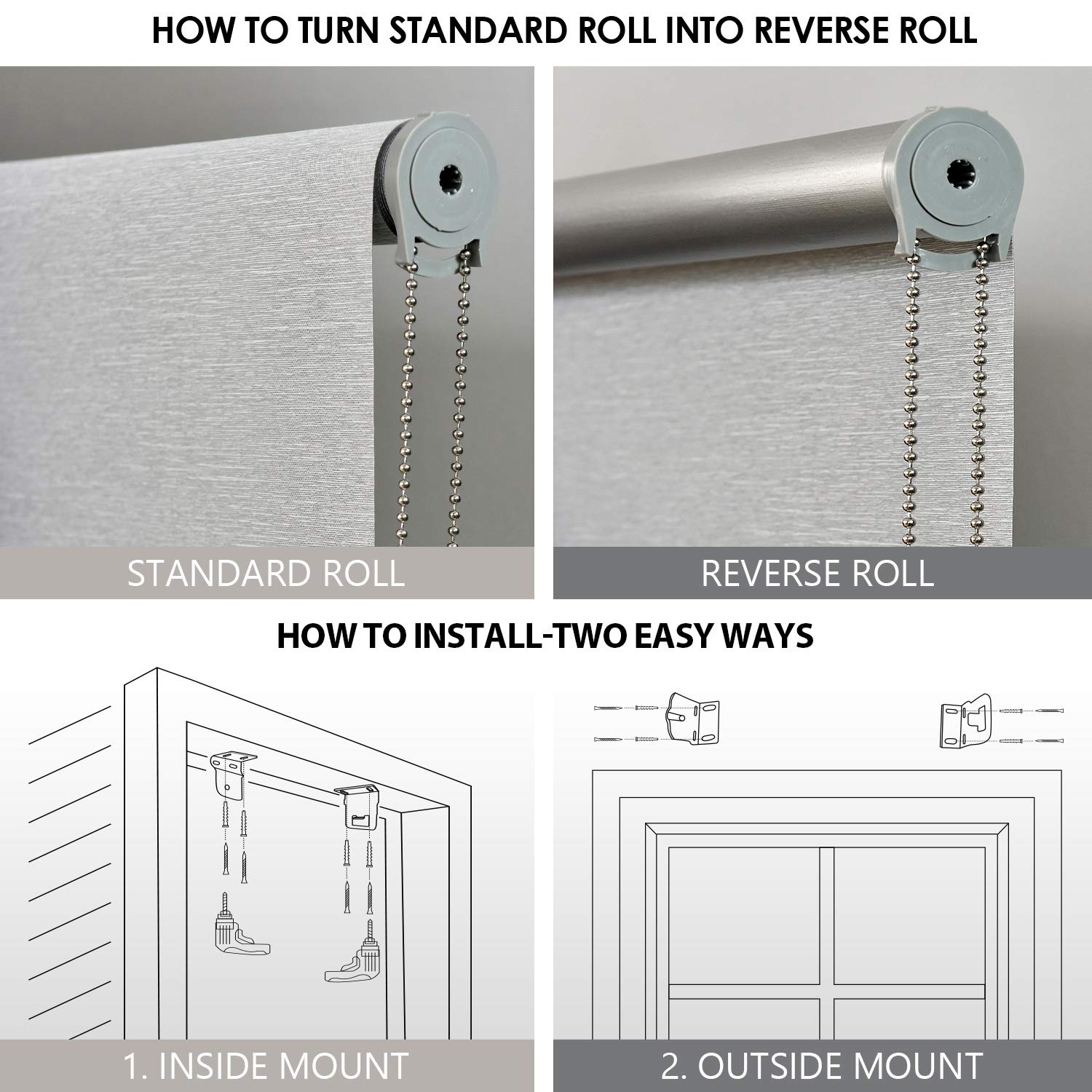 HOW TO TURN STANDARD ROLL INTO REVERSE ROLL

STANDARD ROLL

REVERSE ROLL

HOW TO INSTALL-TWO EASY WAYS

1. INSIDE MOUNT

2. OUTSIDE MOUNT