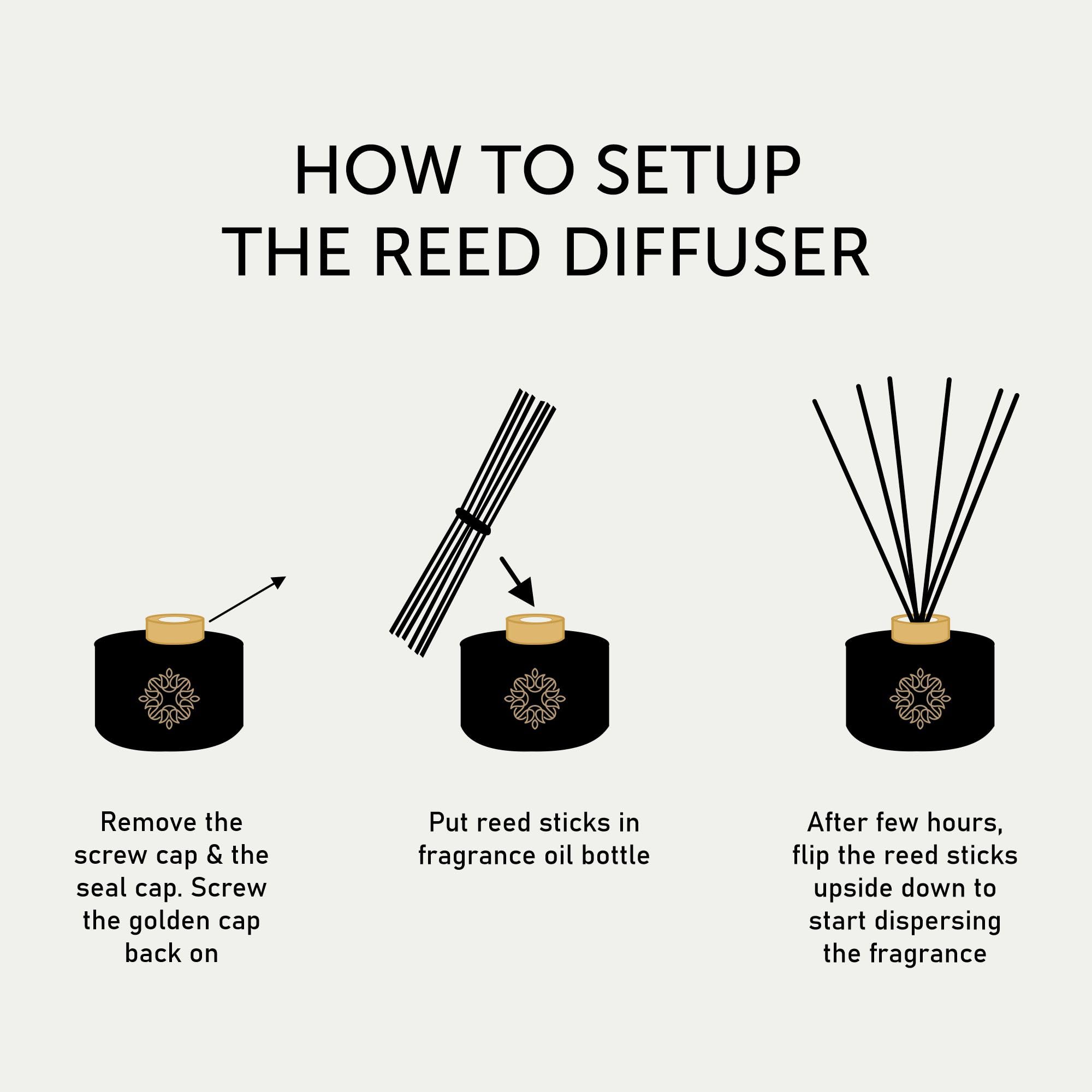 HOW TO SETUP
THE REED DIFFUSER

Remove the screw cap & the seal cap. Screw the golden cap back on

Put reed sticks in fragrance oil bottle

After few hours, flip the reed sticks upside down to start dispersing the fragrance