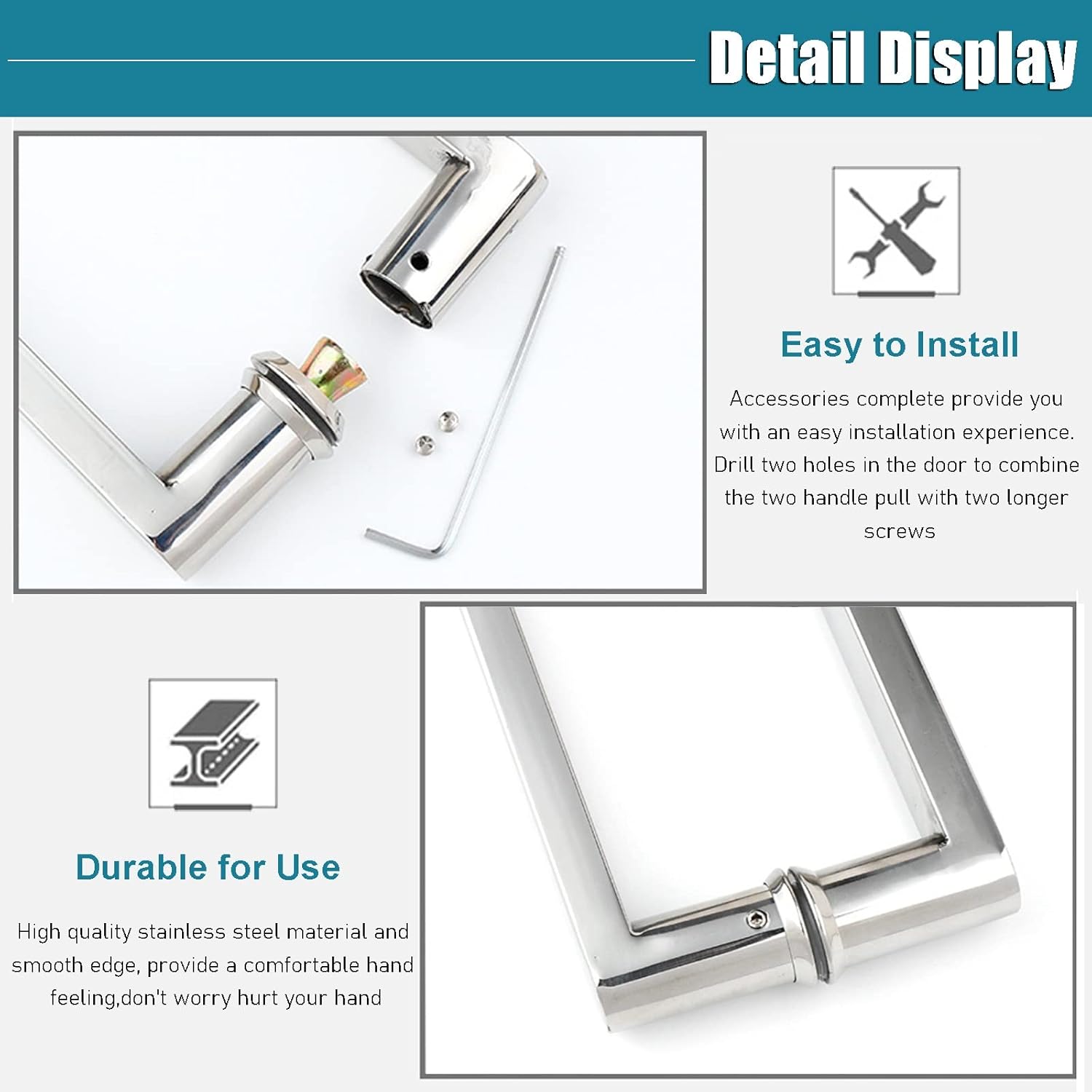 Detail Display

Easy to Install

Accessories complete provide you with an easy installation experience. Drill two holes in the door to combine the two handle pull with two longer screws

Durable for Use

High quality stainless steel material and smooth edge, provide a comfortable hand feeling,don't worry hurt your hand