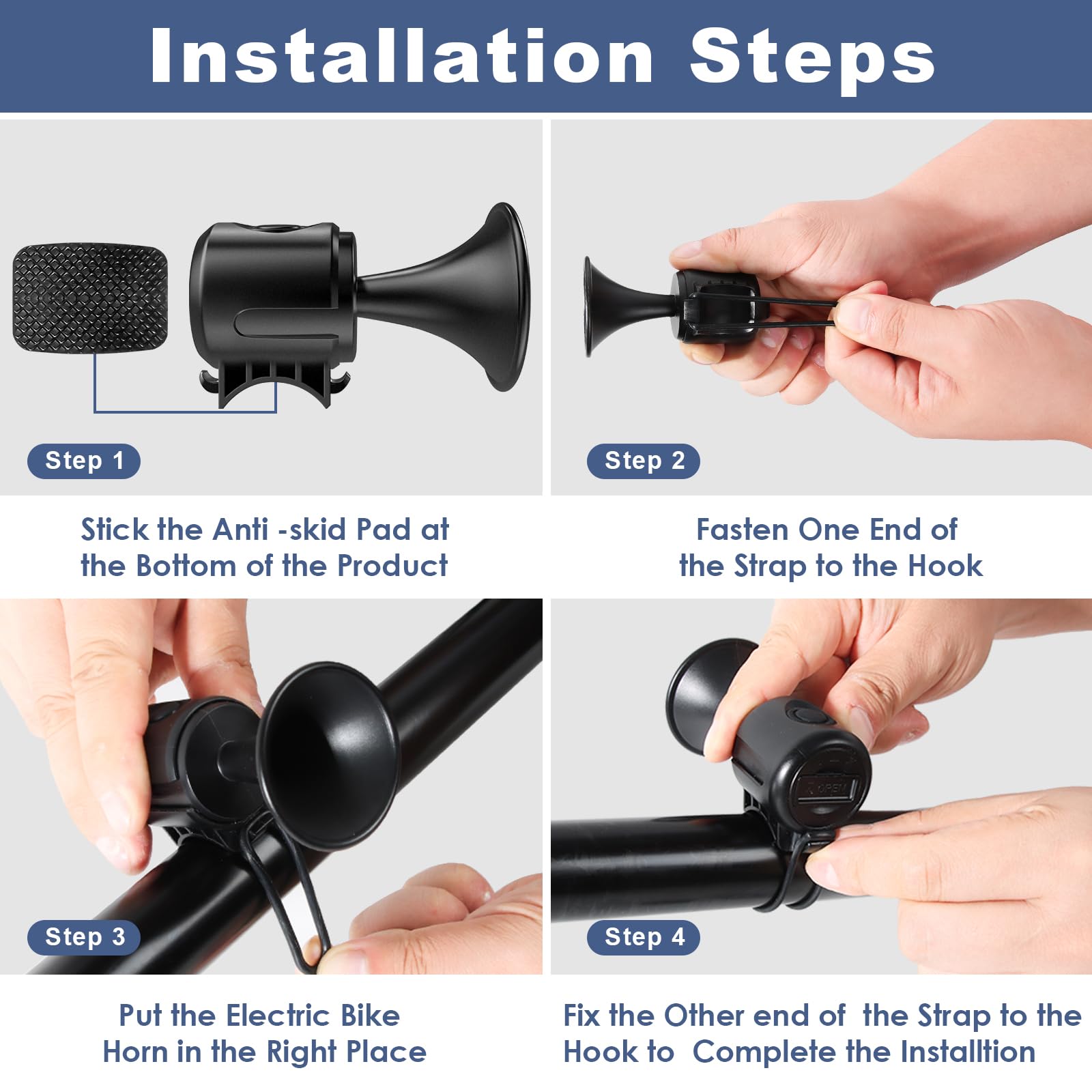 Installation Steps

Step 1

Stick the Anti -skid Pad at the Bottom of the Product

Step 2

Fasten One End of the Strap to the Hook

Step 3

Put the Electric Bike Horn in the Right Place

OPEN

Step 4

Fix the Other end of the Strap to the Hook to Complete the Installtion