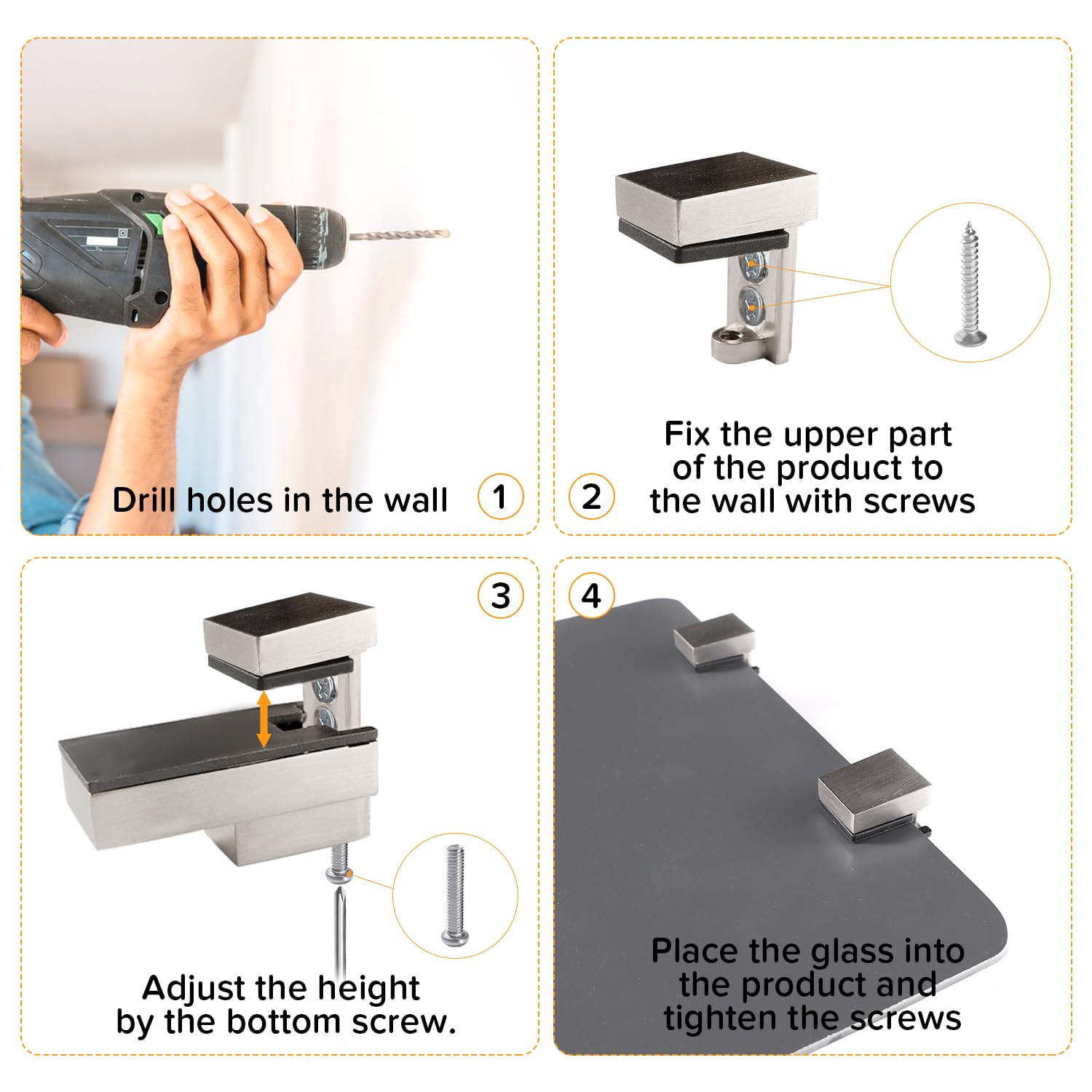 Drill holes in the wall 1

2 Fix the upper part of the product to the wall with screws

3

Adjust the height by the bottom screw.

4

Place the glass into the product and tighten the screws