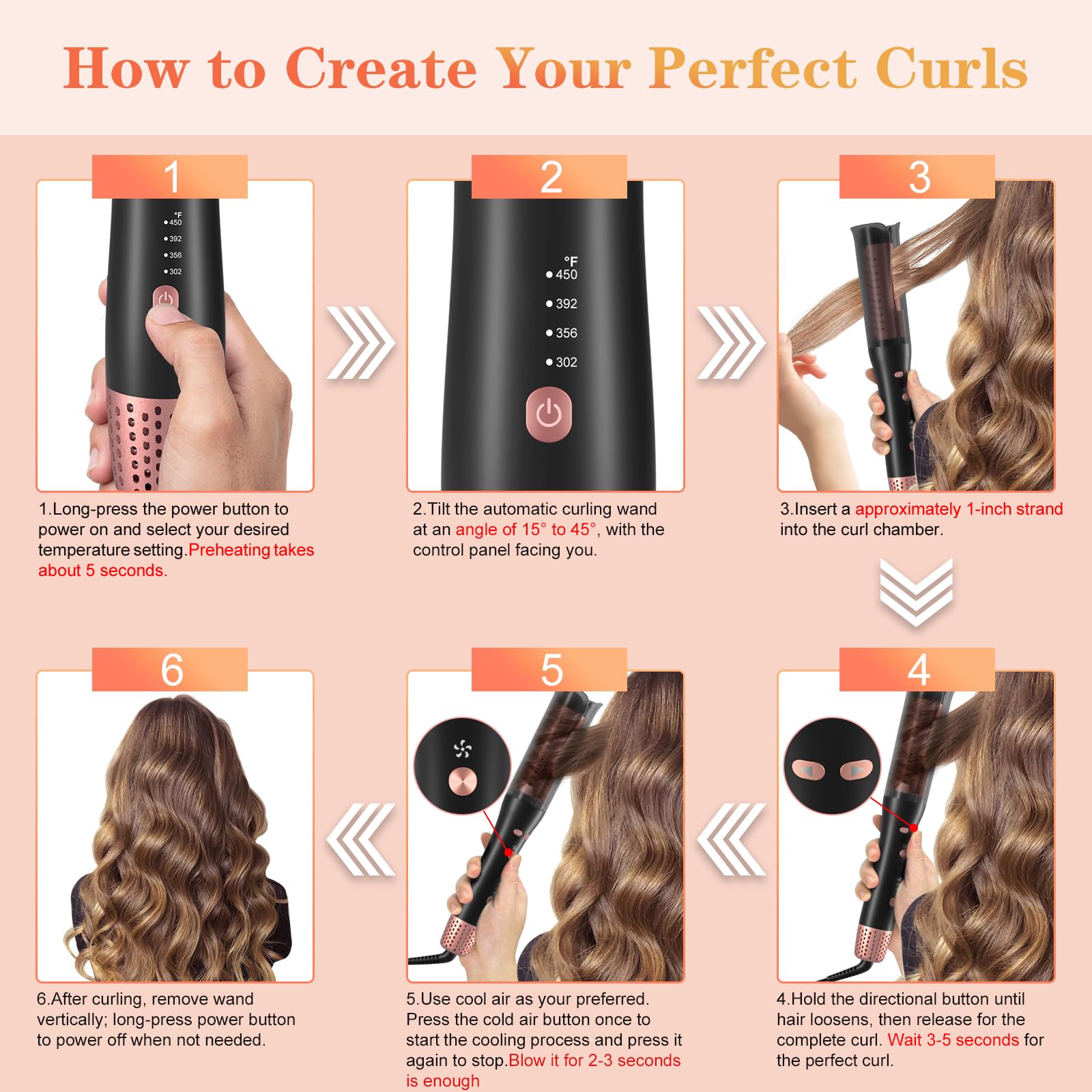 How to Create Your Perfect Curls

1

°F
450
392
356
302

1.Long-press the power button to power on and select your desired temperature setting.Preheating takes about 5 seconds.

2

°F
450
392
356
302

2.Tilt the automatic curling wand at an angle of 15° to 45°, with the control panel facing you.

3

3.Insert a approximately 1-inch strand into the curl chamber.

4

4.Hold the directional button until hair loosens, then release for the complete curl. Wait 3-5 seconds for the perfect curl.

5

5.Use cool air as your preferred. Press the cold air button once to start the cooling process and press it again to stop.Blow it for 2-3 seconds is enough

6

6.After curling, remove wand vertically; long-press power button to power off when not needed.