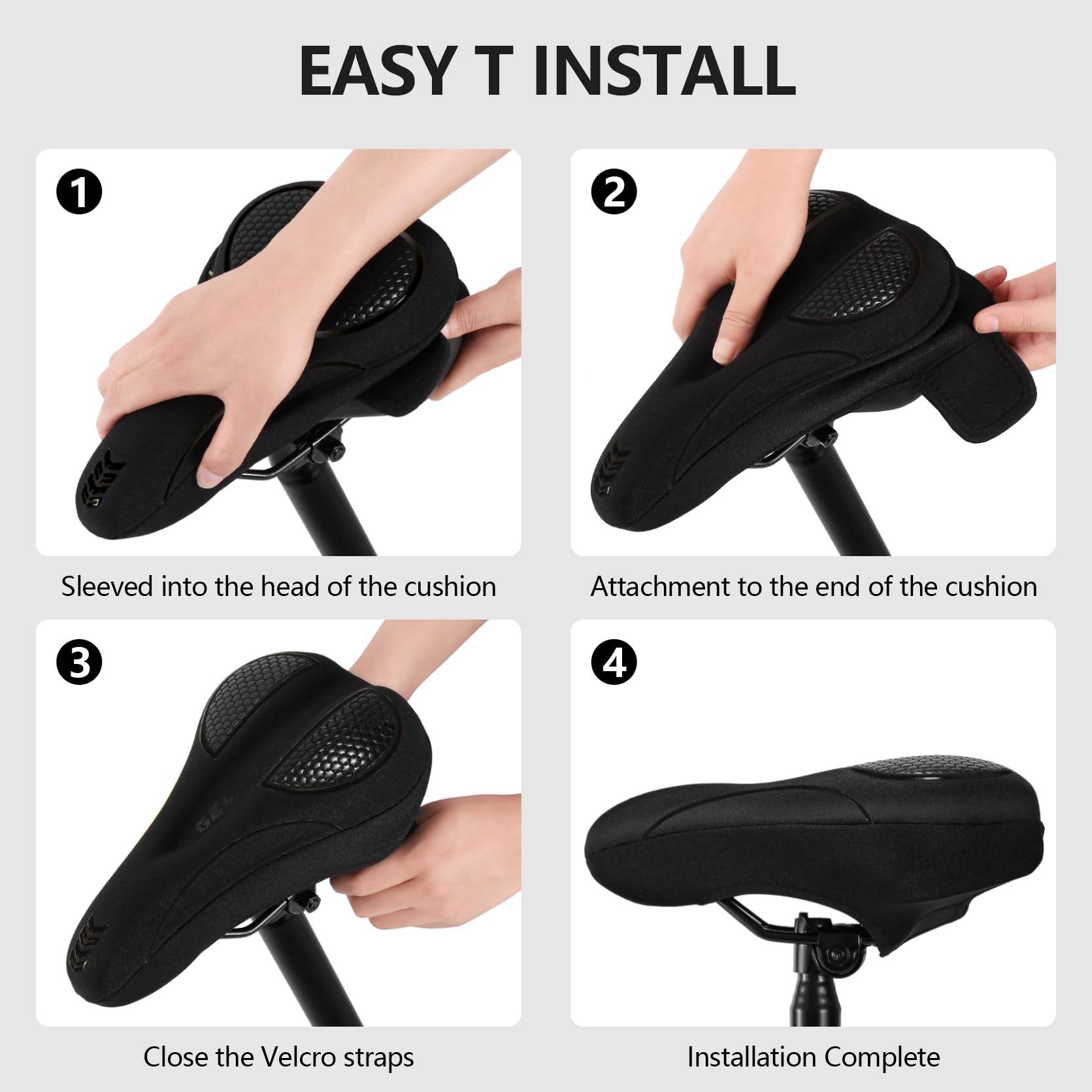 EASY T INSTALL

1

Sleeved into the head of the cushion

2

Attachment to the end of the cushion

3

GEL

Close the Velcro straps

4

Installation Complete