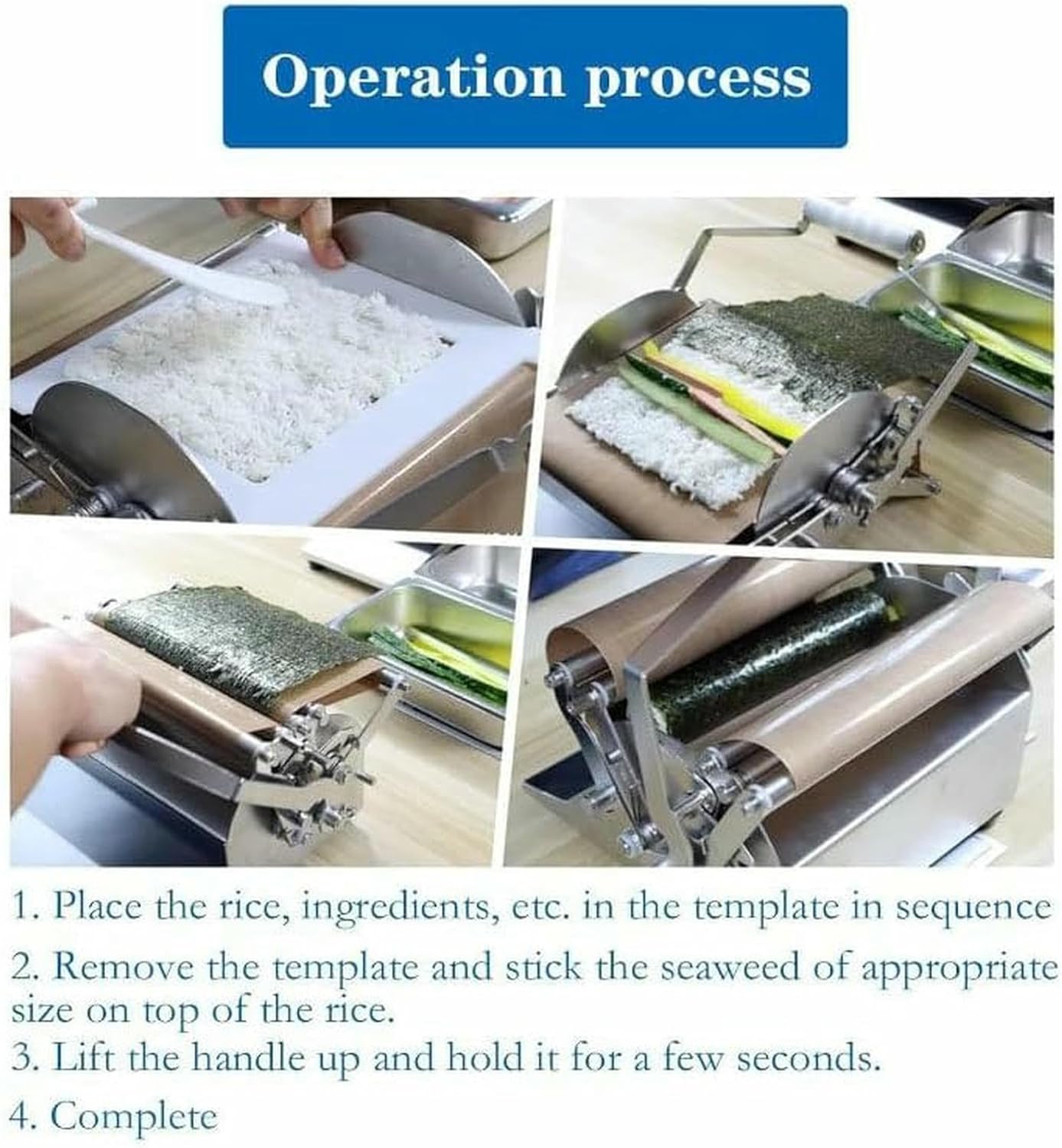 Operation process

1. Place the rice, ingredients, etc. in the template in sequence

2. Remove the template and stick the seaweed of appropriate size on top of the rice.

3. Lift the handle up and hold it for a few seconds.

4. Complete