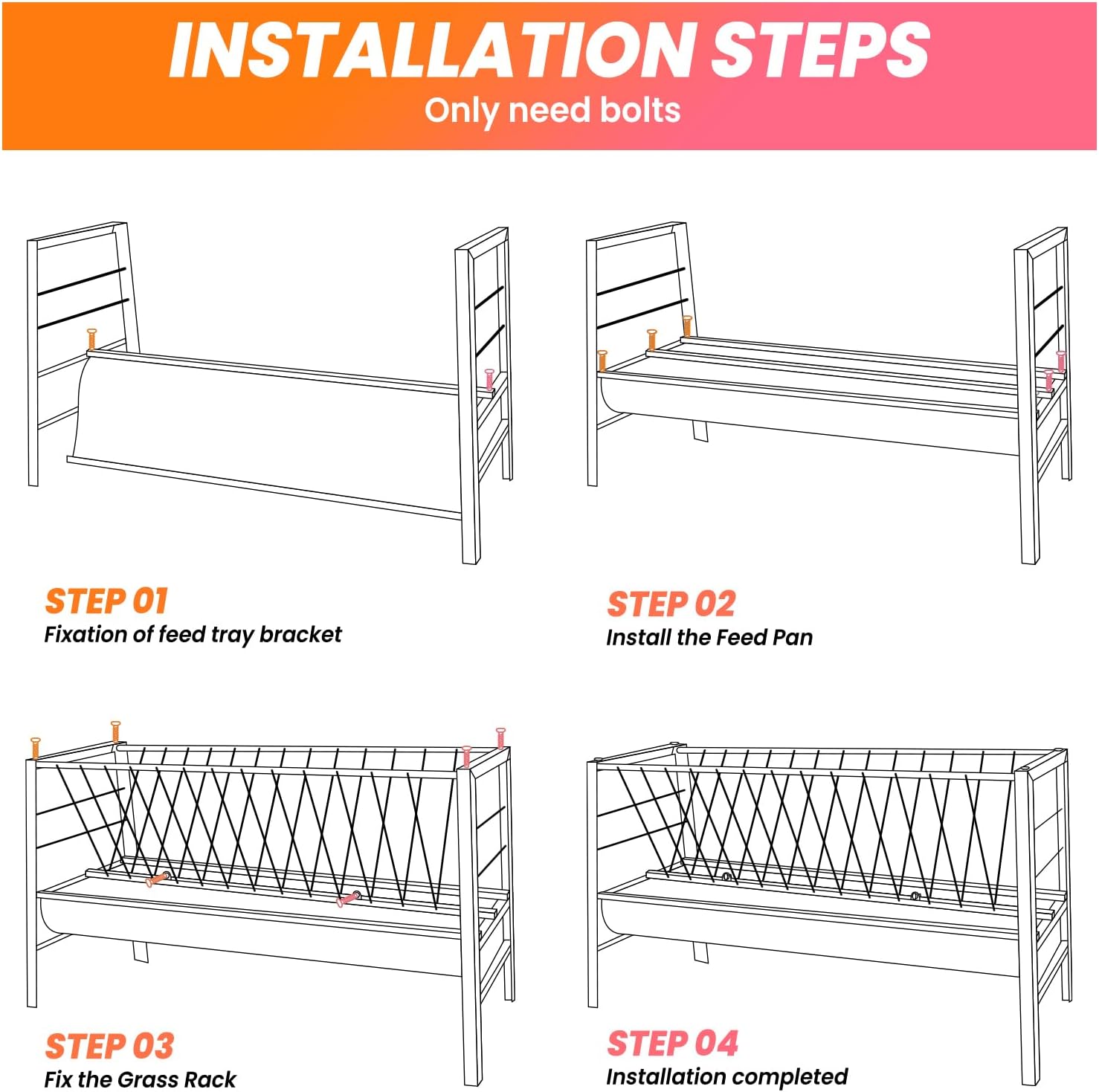 INSTALLATION STEPS
Only need bolts

STEP 01
Fixation of feed tray bracket

STEP 02
Install the Feed Pan

STEP 03
Fix the Grass Rack

STEP 04
Installation completed