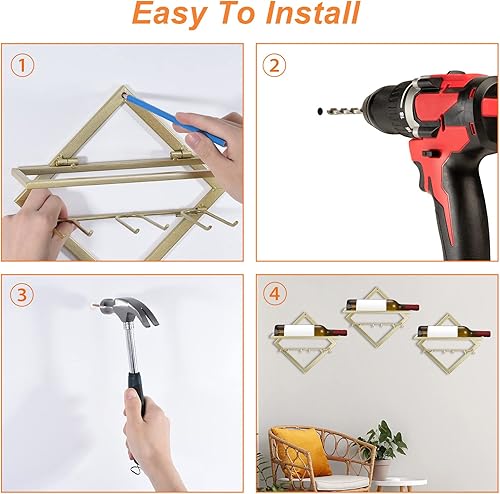 Easy To Install

1

2

3

4