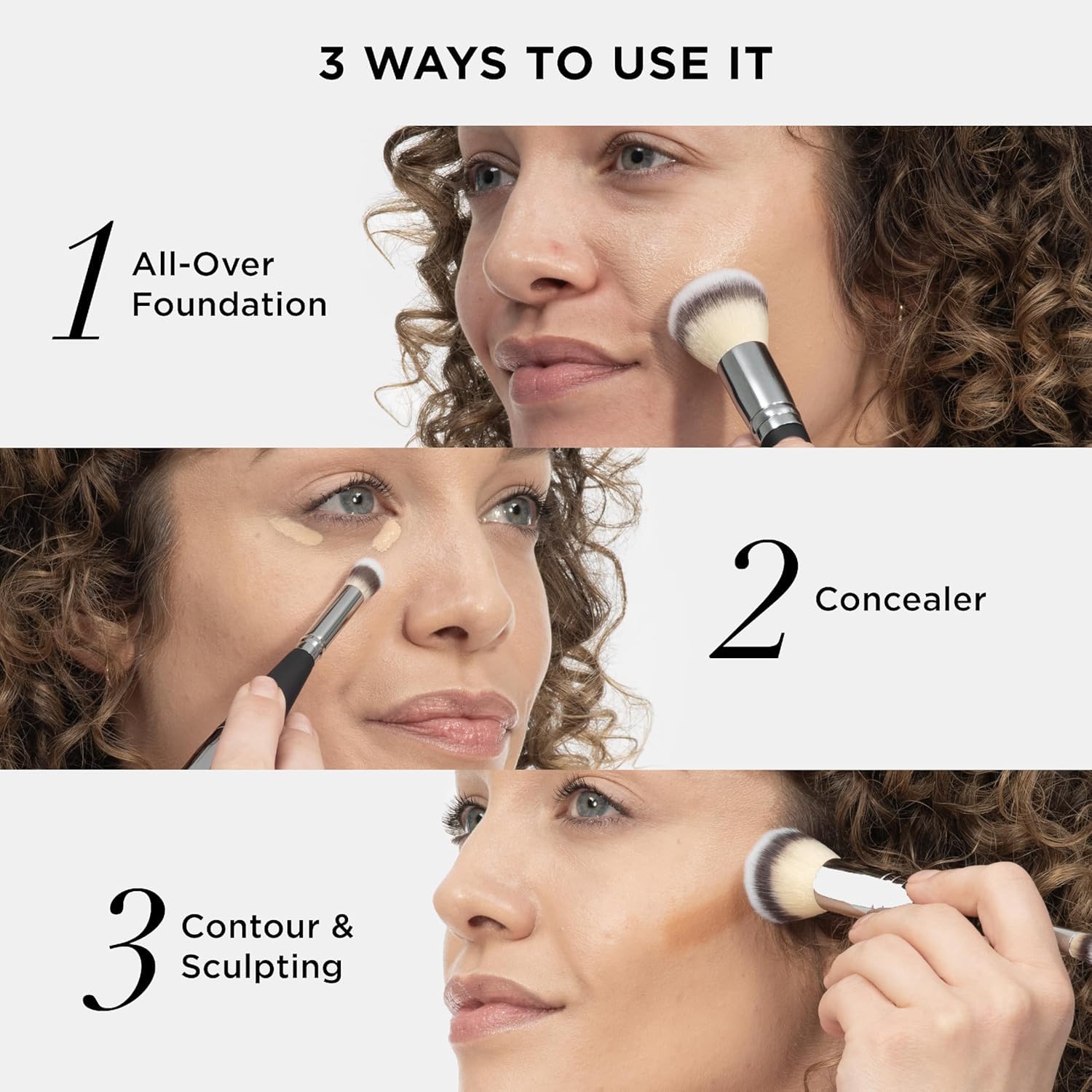 3 WAYS TO USE IT

1 All-Over Foundation

2 Concealer

3 Contour & Sculpting