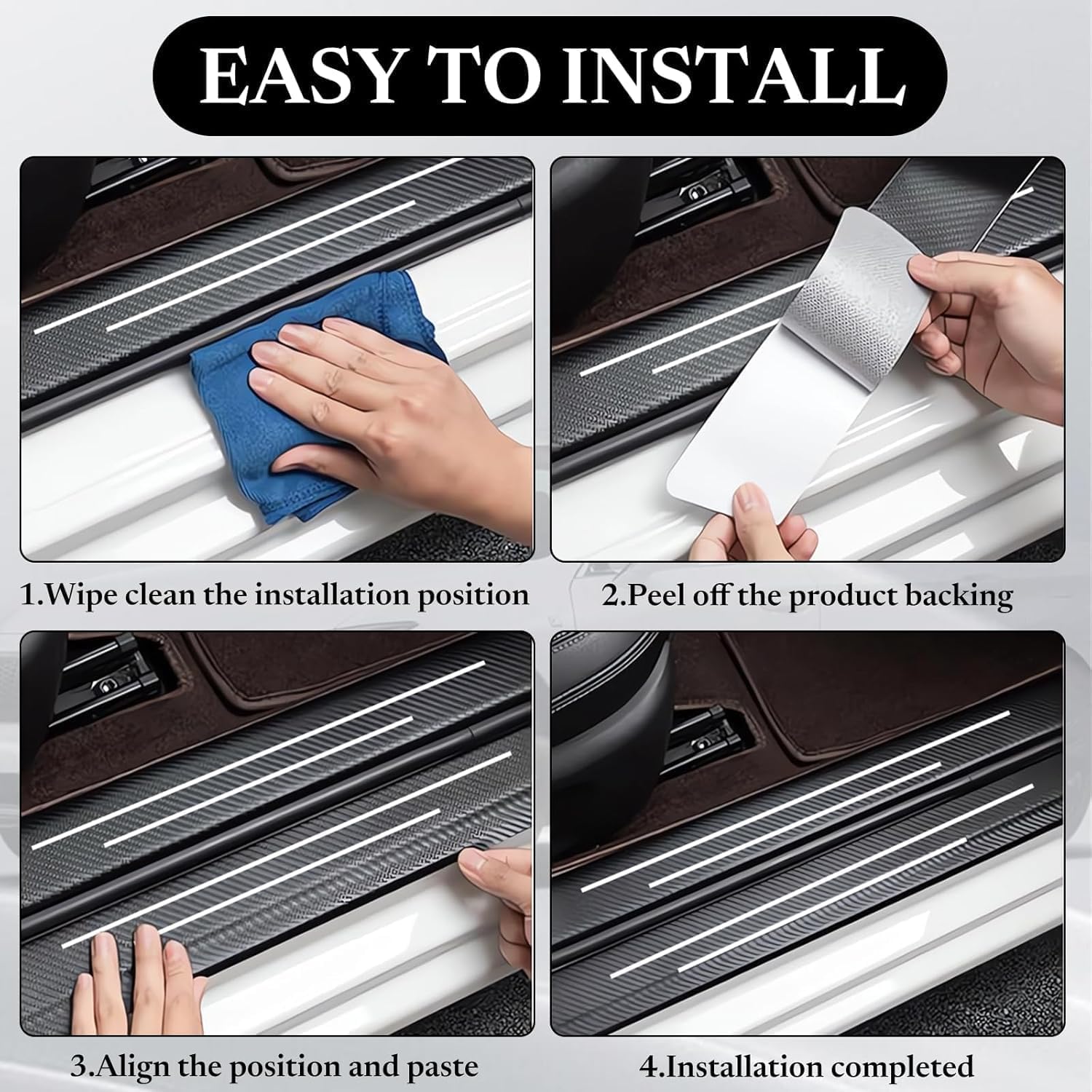 EASY TO INSTALL

1.Wipe clean the installation position

2.Peel off the product backing

3.Align the position and paste

4.Installation completed